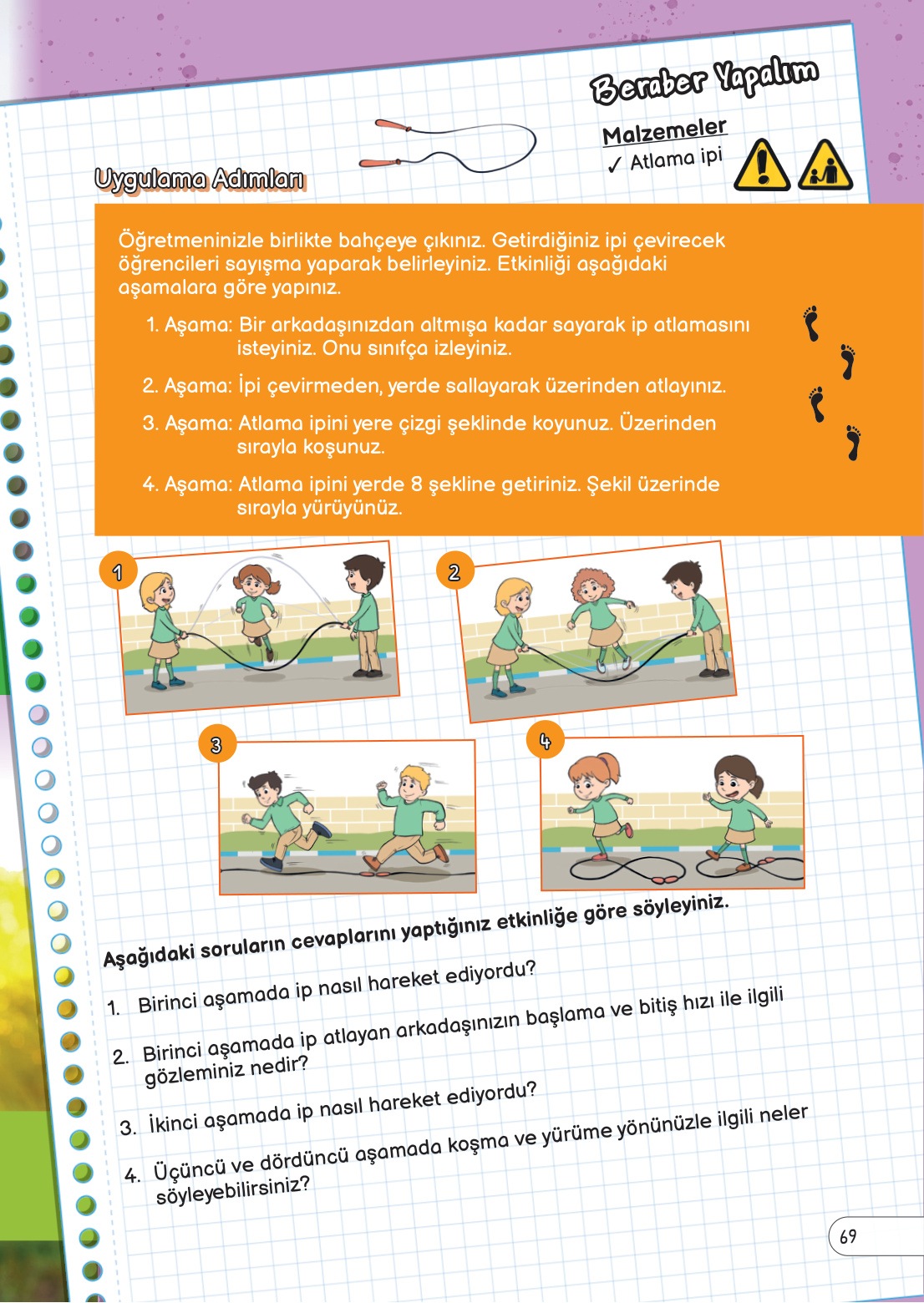 Beraber Yapalım

Malzemeler
✓ Atlama ipi

Uygulama Adımları

Öğretmeninizle birlikte bahçeye çıkınız. Getirdiğiniz ipi çevirecek öğrencileri sayışma yaparak belirleyiniz. Etkinliği aşağıdaki aşamalara göre yapınız.

1. Aşama: Bir arkadaşınızdan altmışa kadar sayarak ip atlamasını isteyiniz. Onu sınıfça izleyiniz.

2. Aşama: İpi çevirmeden, yerde sallayarak üzerinden atlayınız.

3. Aşama: Atlama ipini yere çizgi şeklinde koyunuz. Üzerinden sırayla koşunuz.

4. Aşama: Atlama ipini yerde 8 şekline getiriniz. Şekil üzerinde sırayla yürüyünüz.

1

2

3

4

Aşağıdaki soruların cevaplarını yaptığınız etkinliğe göre söyleyiniz.

1. Birinci aşamada ip nasıl hareket ediyordu?

2. Birinci aşamada ip atlayan arkadaşınızın başlama ve bitiş hızı ile ilgili gözleminiz nedir?

3. İkinci aşamada ip nasıl hareket ediyordu?

4. Üçüncü ve dördüncü aşamada koşma ve yürüme yönünüzle ilgili neler söyleyebilirsiniz?

69