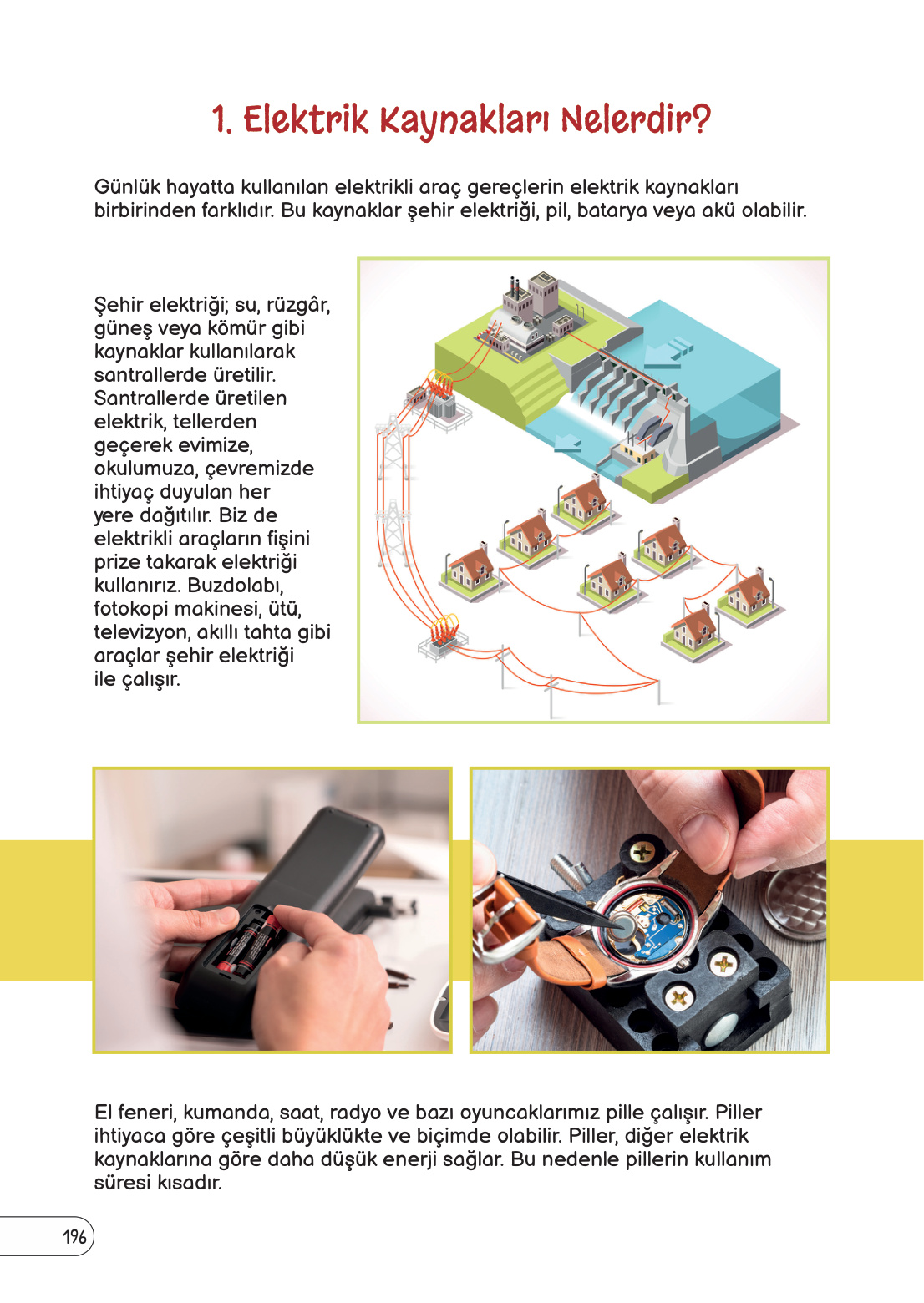 1. Elektrik Kaynakları Nelerdir?

Günlük hayatta kullanılan elektrikli araç gereçlerin elektrik kaynakları birbirinden farklıdır. Bu kaynaklar şehir elektriği, pil, batarya veya akü olabilir.

Şehir elektriği; su, rüzgâr, güneş veya kömür gibi kaynaklar kullanılarak santrallerde üretilir. Santrallerde üretilen elektrik, tellerden geçerek evimize, okulumuza, çevremizde ihtiyaç duyulan her yere dağıtılır. Biz de elektrikli araçların fişini prize takarak elektriği kullanırız. Buzdolabı, fotokopi makinesi, ütü, televizyon, akıllı tahta gibi araçlar şehir elektriği ile çalışır.

El feneri, kumanda, saat, radyo ve bazı oyuncaklarımız pille çalışır. Piller ihtiyaca göre çeşitli büyüklükte ve biçimde olabilir. Piller, diğer elektrik kaynaklarına göre daha düşük enerji sağlar. Bu nedenle pillerin kullanım süresi kısadır.

196