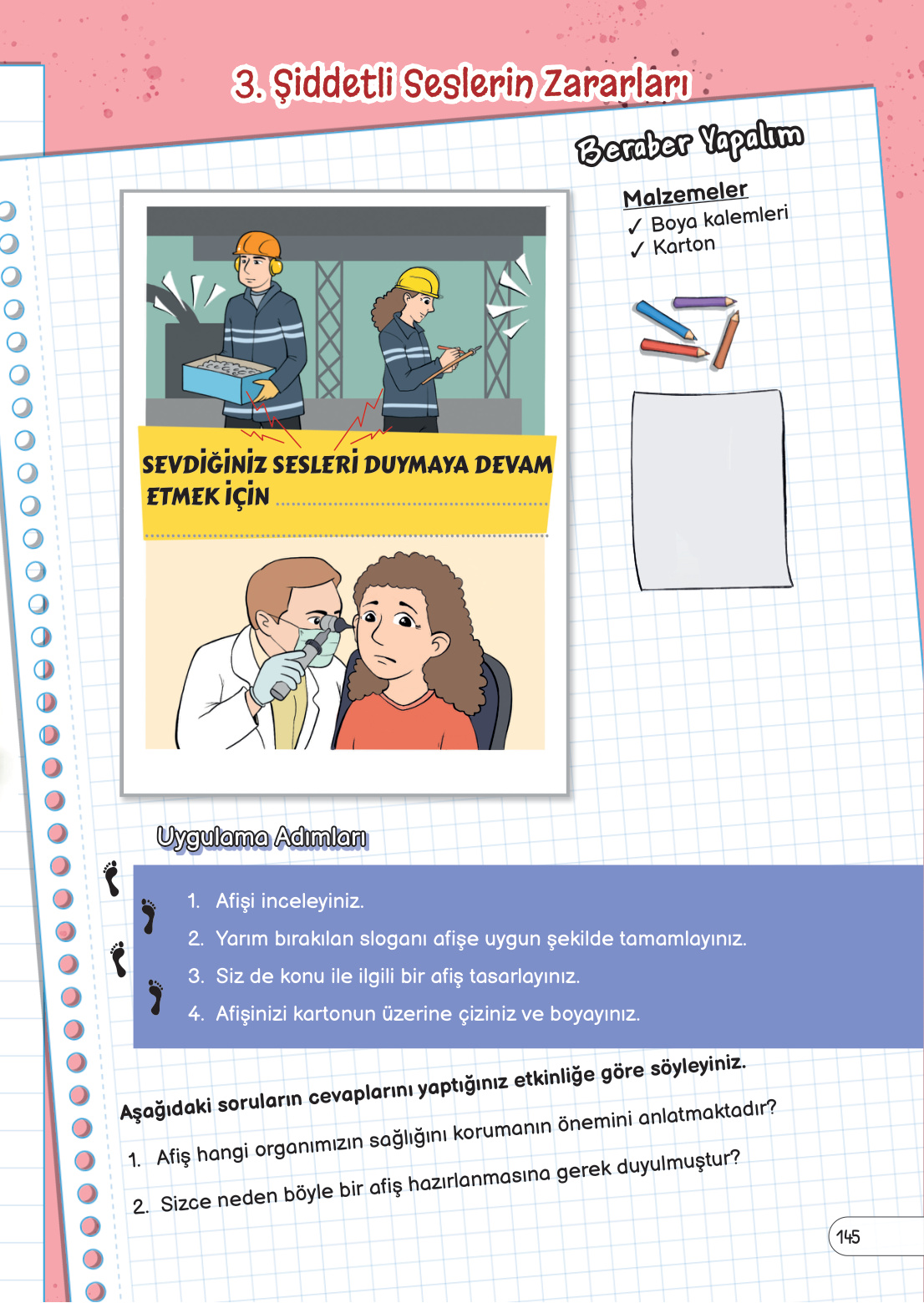 3. Şiddetli Seslerin Zararları

Beraber Yapalım

Malzemeler
✓ Boya kalemleri
✓ Karton

SEVDİĞİNİZ SESLERİ DUYMAYA DEVAM ETMEK İÇİN ..............................

Uygulama Adımları

1. Afişi inceleyiniz.
2. Yarım bırakılan sloganı afişe uygun şekilde tamamlayınız.
3. Siz de konu ile ilgili bir afiş tasarlayınız.
4. Afişinizi kartonun üzerine çiziniz ve boyayınız.

Aşağıdaki soruların cevaplarını yaptığınız etkinliğe göre söyleyiniz.

1. Afiş hangi organımızın sağlığını korumanın önemini anlatmaktadır?
2. Sizce neden böyle bir afiş hazırlanmasına gerek duyulmuştur?

145