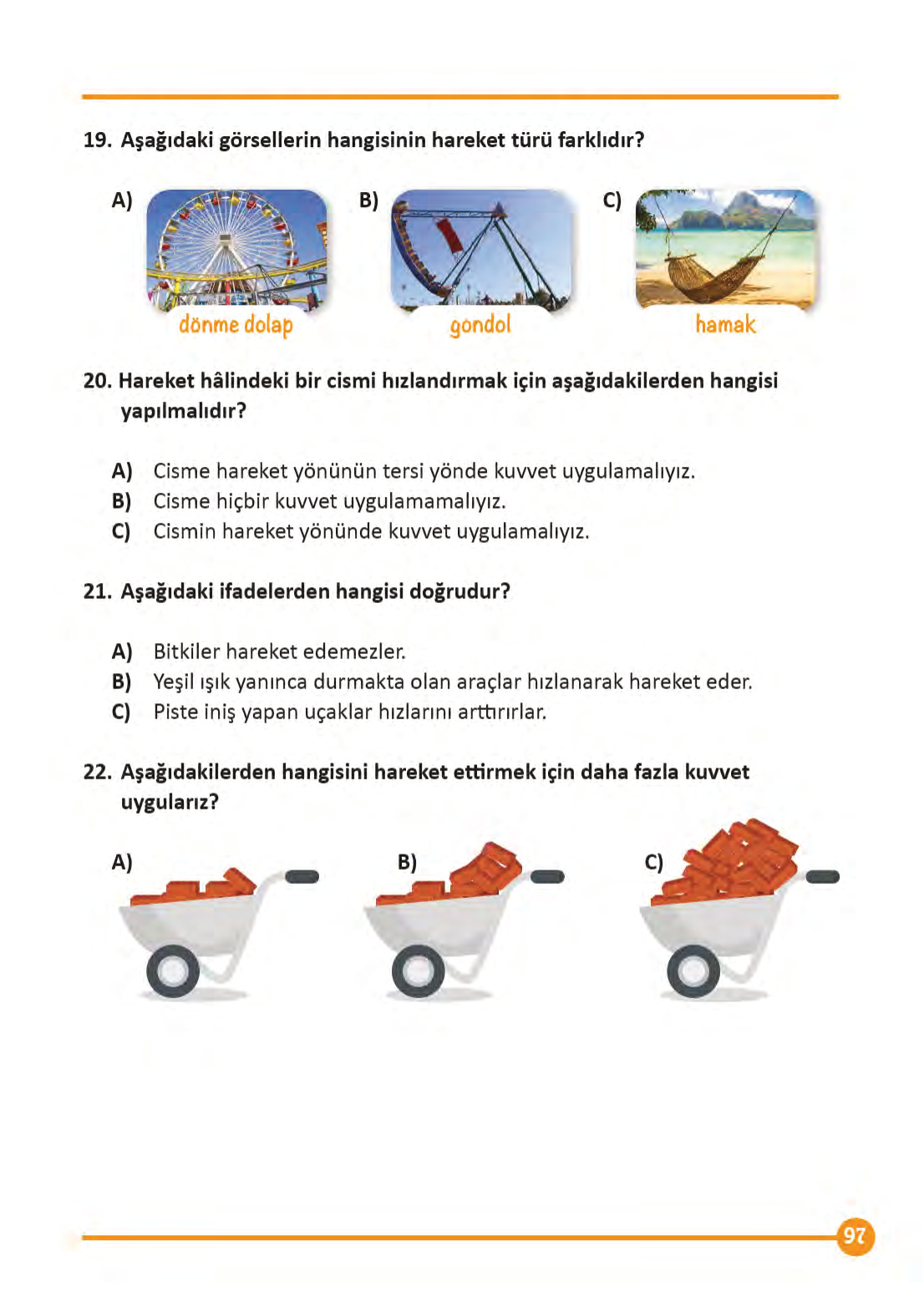 19. Aşağıdaki görsellerin hangisinin hareket türü farklıdır?

A) dönme dolap
B) gondol
C) hamak

20. Hareket hâlindeki bir cismi hızlandırmak için aşağıdakilerden hangisi yapılmalıdır?

A) Cisme hareket yönünün tersi yönde kuvvet uygulamalıyız.
B) Cisme hiçbir kuvvet uygulamamalıyız.
C) Cismin hareket yönünde kuvvet uygulamalıyız.

21. Aşağıdaki ifadelerden hangisi doğrudur?

A) Bitkiler hareket edemezler.
B) Yeşil ışık yanınca durmakta olan araçlar hızlanarak hareket eder.
C) Piste iniş yapan uçaklar hızlarını arttırırlar.

22. Aşağıdakilerden hangisini hareket ettirmek için daha fazla kuvvet uygularız?

A)
B)
C)

97