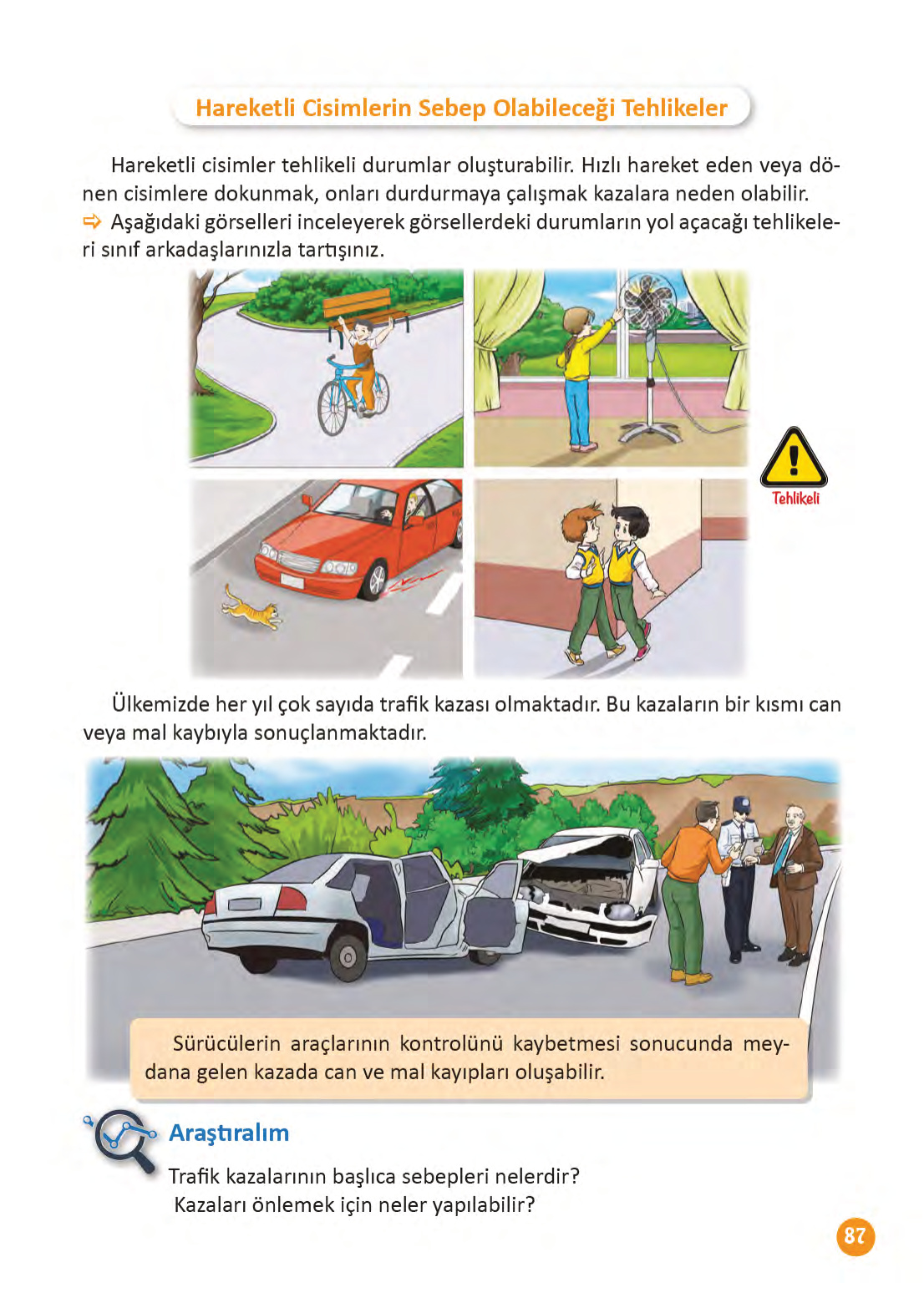 Hareketli Cisimlerin Sebep Olabileceği Tehlikeler

Hareketli cisimler tehlikeli durumlar oluşturabilir. Hızlı hareket eden veya dönen cisimlere dokunmak, onları durdurmaya çalışmak kazalara neden olabilir.

⇨ Aşağıdaki görselleri inceleyerek görsellerdeki durumların yol açacağı tehlikeleri sınıf arkadaşlarınızla tartışınız.

Tehlikeli

Ülkemizde her yıl çok sayıda trafik kazası olmaktadır. Bu kazaların bir kısmı can veya mal kaybıyla sonuçlanmaktadır.

Sürücülerin araçlarının kontrolünü kaybetmesi sonucunda meydana gelen kazada can ve mal kayıpları oluşabilir.

Araştıralım

Trafik kazalarının başlıca sebepleri nelerdir?
Kazaları önlemek için neler yapılabilir?

87