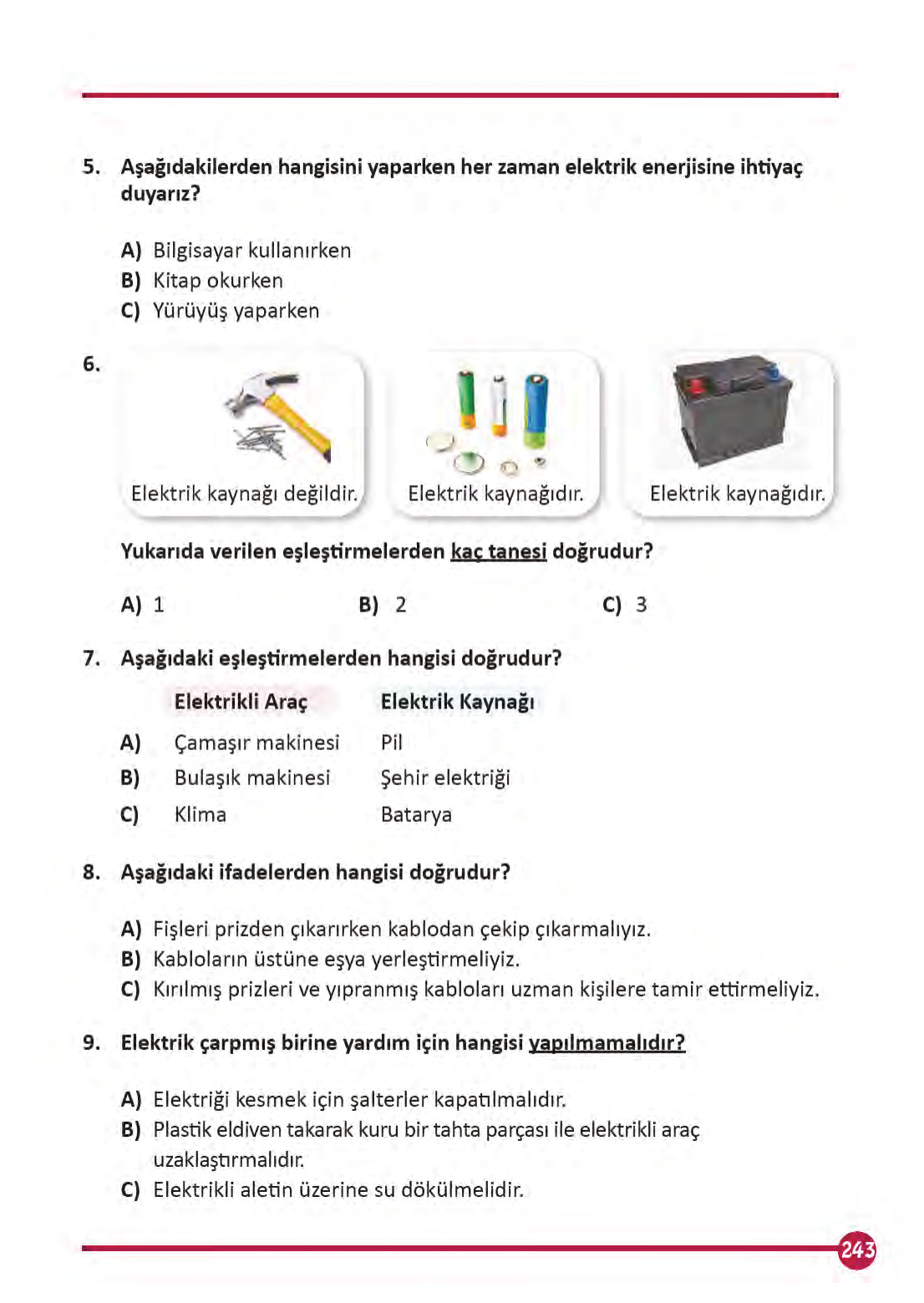 5. Aşağıdakilerden hangisini yaparken her zaman elektrik enerjisine ihtiyaç duyarız?

A) Bilgisayar kullanırken
B) Kitap okurken
C) Yürüyüş yaparken

6.

Elektrik kaynağı değildir.

Elektrik kaynağıdır.

Elektrik kaynağıdır.

Yukarıda verilen eşleştirmelerden kaç tanesi doğrudur?

A) 1
B) 2
C) 3

7. Aşağıdaki eşleştirmelerden hangisi doğrudur?

| | Elektrikli Araç | Elektrik Kaynağı |
|---|---|---|
| A) | Çamaşır makinesi | Pil |
| B) | Bulaşık makinesi | Şehir elektriği |
| C) | Klima | Batarya |

8. Aşağıdaki ifadelerden hangisi doğrudur?

A) Fişleri prizden çıkarırken kablodan çekip çıkarmalıyız.
B) Kabloların üstüne eşya yerleştirmeliyiz.
C) Kırılmış prizleri ve yıpranmış kabloları uzman kişilere tamir ettirmeliyiz.

9. Elektrik çarpmış birine yardım için hangisi yapılmamalıdır?

A) Elektriği kesmek için şalterler kapatılmalıdır.
B) Plastik eldiven takarak kuru bir tahta parçası ile elektrikli araç uzaklaştırmalıdır.
C) Elektrikli aletin üzerine su dökülmelidir.

243