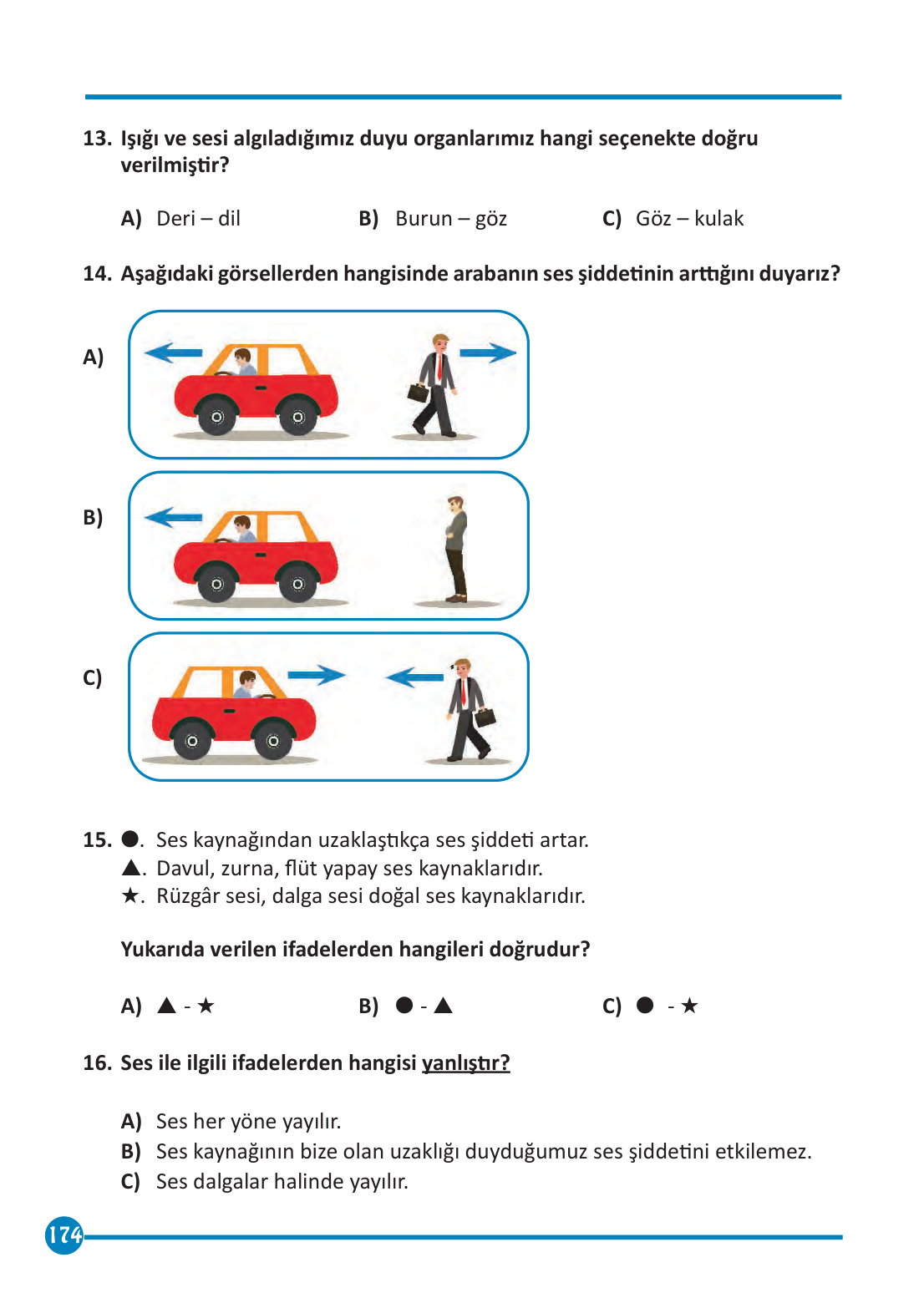 13. Işığı ve sesi algıladığımız duyu organlarımız hangi seçenekte doğru verilmiştir?

A) Deri – dil B) Burun – göz C) Göz – kulak

14. Aşağıdaki görsellerden hangisinde arabanın ses şiddetinin arttığını duyarız?

A)

B)

C)

15. ●. Ses kaynağından uzaklaştıkça ses şiddeti artar.
▲. Davul, zurna, flüt yapay ses kaynaklarıdır.
★. Rüzgâr sesi, dalga sesi doğal ses kaynaklarıdır.

Yukarıda verilen ifadelerden hangileri doğrudur?

A) ▲ - ★ B) ● - ▲ C) ● - ★

16. Ses ile ilgili ifadelerden hangisi yanlıştır?

A) Ses her yöne yayılır.
B) Ses kaynağının bize olan uzaklığı duyduğumuz ses şiddetini etkilemez.
C) Ses dalgalar halinde yayılır.

174