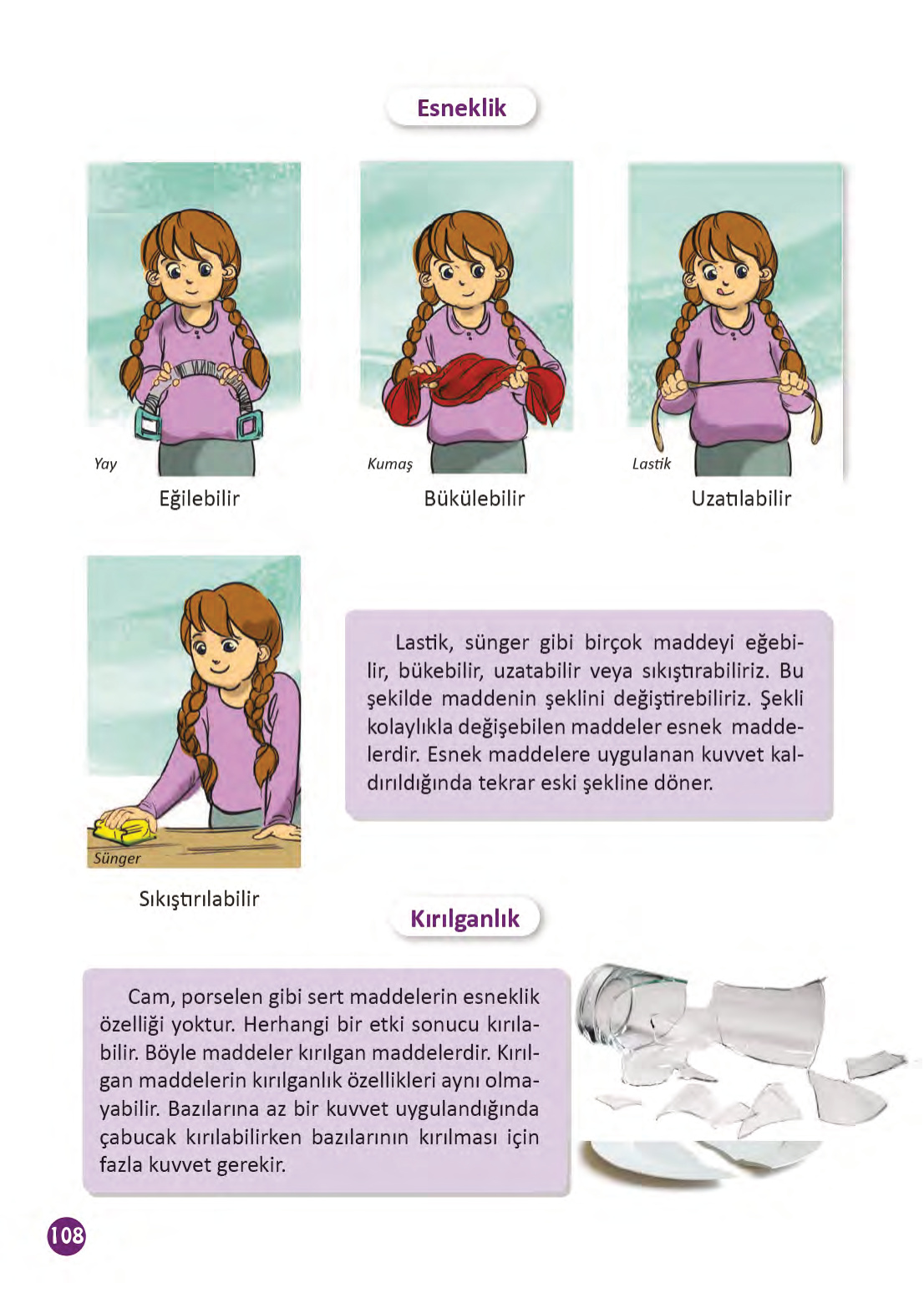 Esneklik

Yay
Eğilebilir

Kumaş
Bükülebilir

Lastik
Uzatılabilir

Sünger
Sıkıştırılabilir

Lastik, sünger gibi birçok maddeyi eğebilir, bükebilir, uzatabilir veya sıkıştırabiliriz. Bu şekilde maddenin şeklini değiştirebiliriz. Şekli kolaylıkla değişebilen maddeler esnek maddelerdir. Esnek maddelere uygulanan kuvvet kaldırıldığında tekrar eski şekline döner.

Kırılganlık

Cam, porselen gibi sert maddelerin esneklik özelliği yoktur. Herhangi bir etki sonucu kırılabilir. Böyle maddeler kırılgan maddelerdir. Kırılgan maddelerin kırılganlık özellikleri aynı olmayabilir. Bazılarına az bir kuvvet uygulandığında çabucak kırılabilirken bazılarının kırılması için fazla kuvvet gerekir.

108