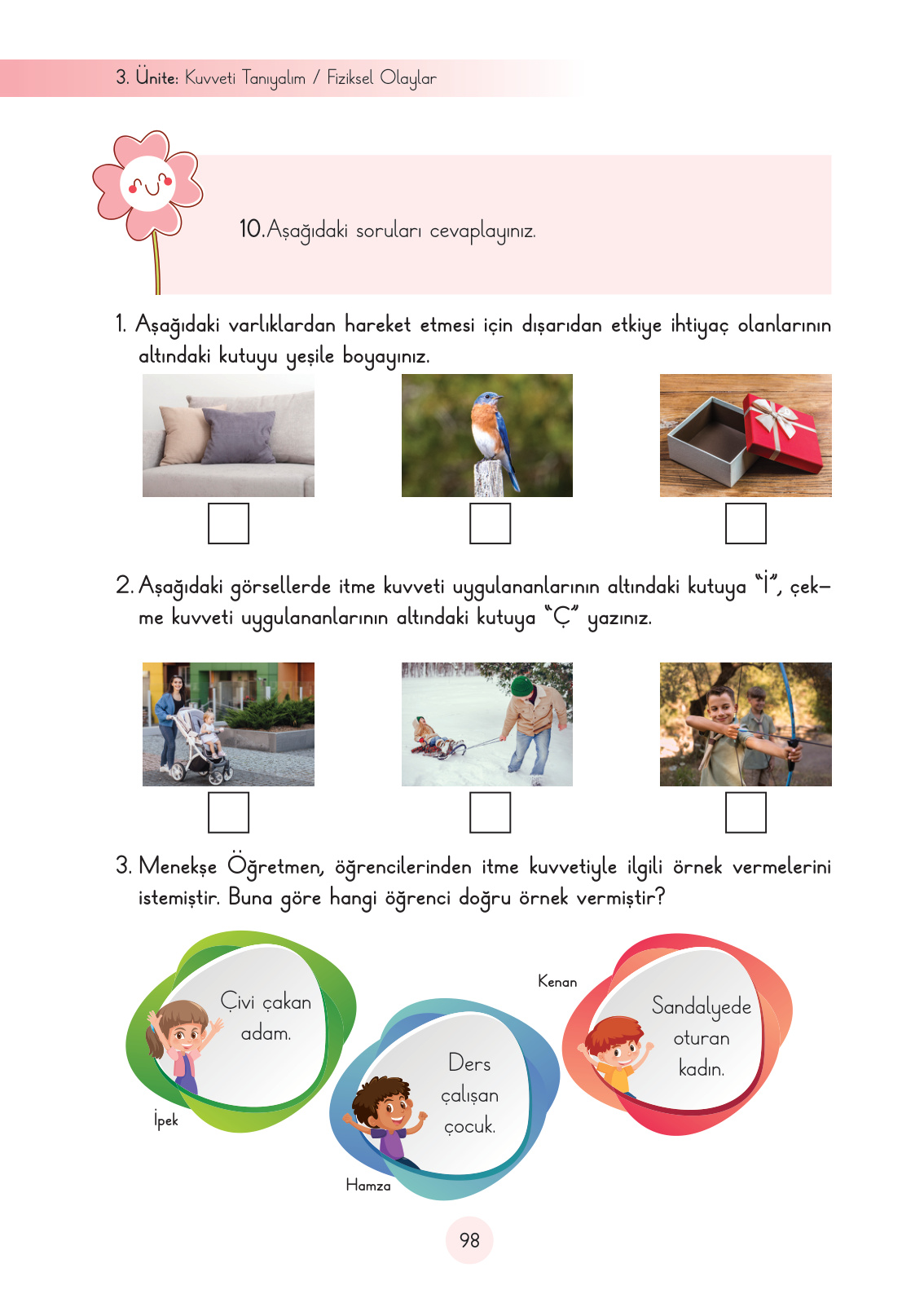 3. Ünite: Kuvveti Tanıyalım / Fiziksel Olaylar

10.Aşağıdaki soruları cevaplayınız.

1. Aşağıdaki varlıklardan hareket etmesi için dışarıdan etkiye ihtiyaç olanlarının altındaki kutuyu yeşile boyayınız.

2. Aşağıdaki görsellerde itme kuvveti uygulananlarının altındaki kutuya "İ", çekme kuvveti uygulananlarının altındaki kutuya "Ç" yazınız.

3. Menekşe Öğretmen, öğrencilerinden itme kuvvetiyle ilgili örnek vermelerini istemiştir. Buna göre hangi öğrenci doğru örnek vermiştir?

Çivi çakan adam.

İpek

Ders çalışan çocuk.

Hamza

Kenan

Sandalyede oturan kadın.

98