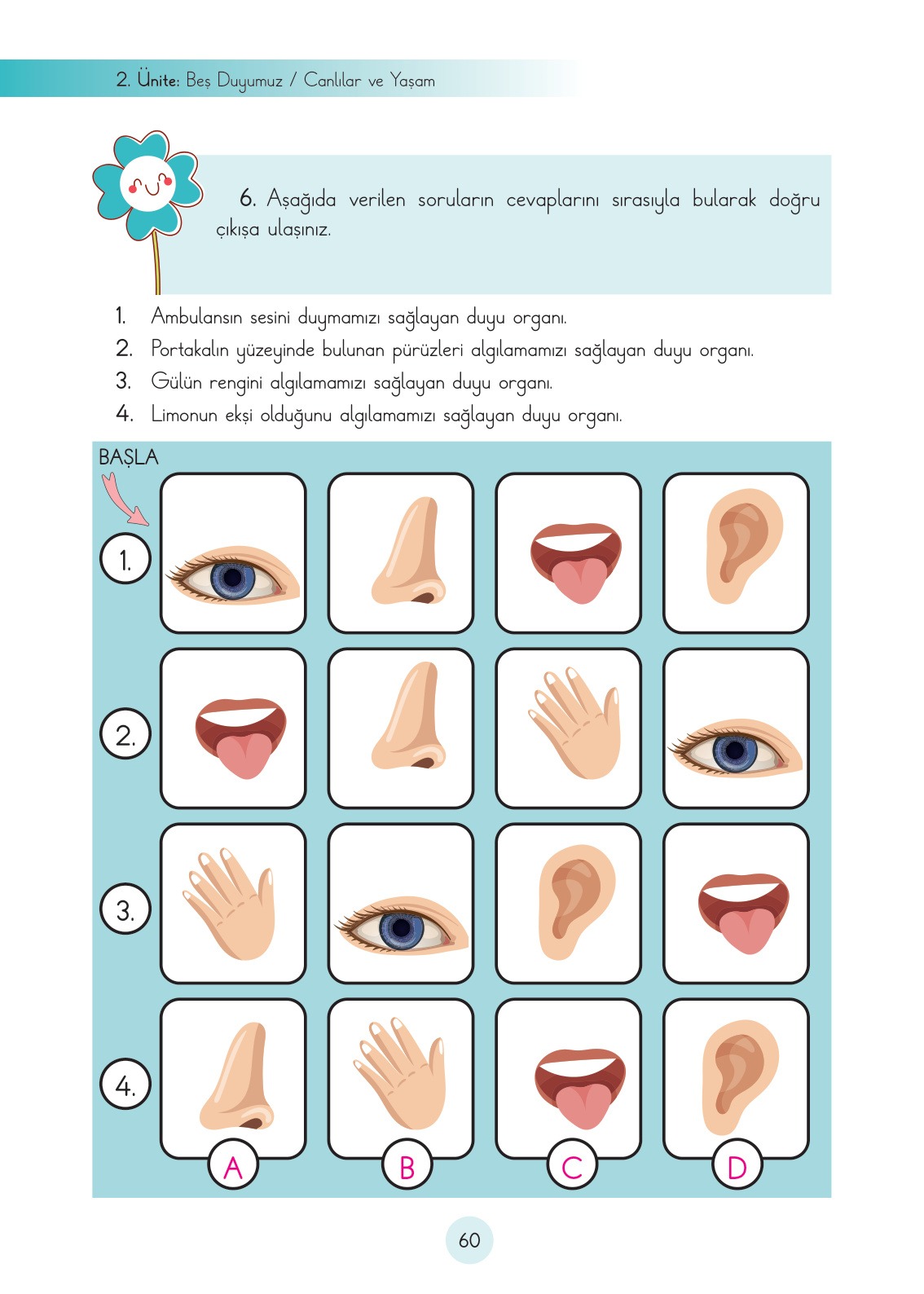 2. Ünite: Beş Duyumuz / Canlılar ve Yaşam

6. Aşağıda verilen soruların cevaplarını sırasıyla bularak doğru çıkışa ulaşınız.

1. Ambulansın sesini duymamızı sağlayan duyu organı.
2. Portakalın yüzeyinde bulunan pürüzleri algılamamızı sağlayan duyu organı.
3. Gülün rengini algılamamızı sağlayan duyu organı.
4. Limonun ekşi olduğunu algılamamızı sağlayan duyu organı.

BAŞLA

1.

2.

3.

4.

A

B

C

D

60