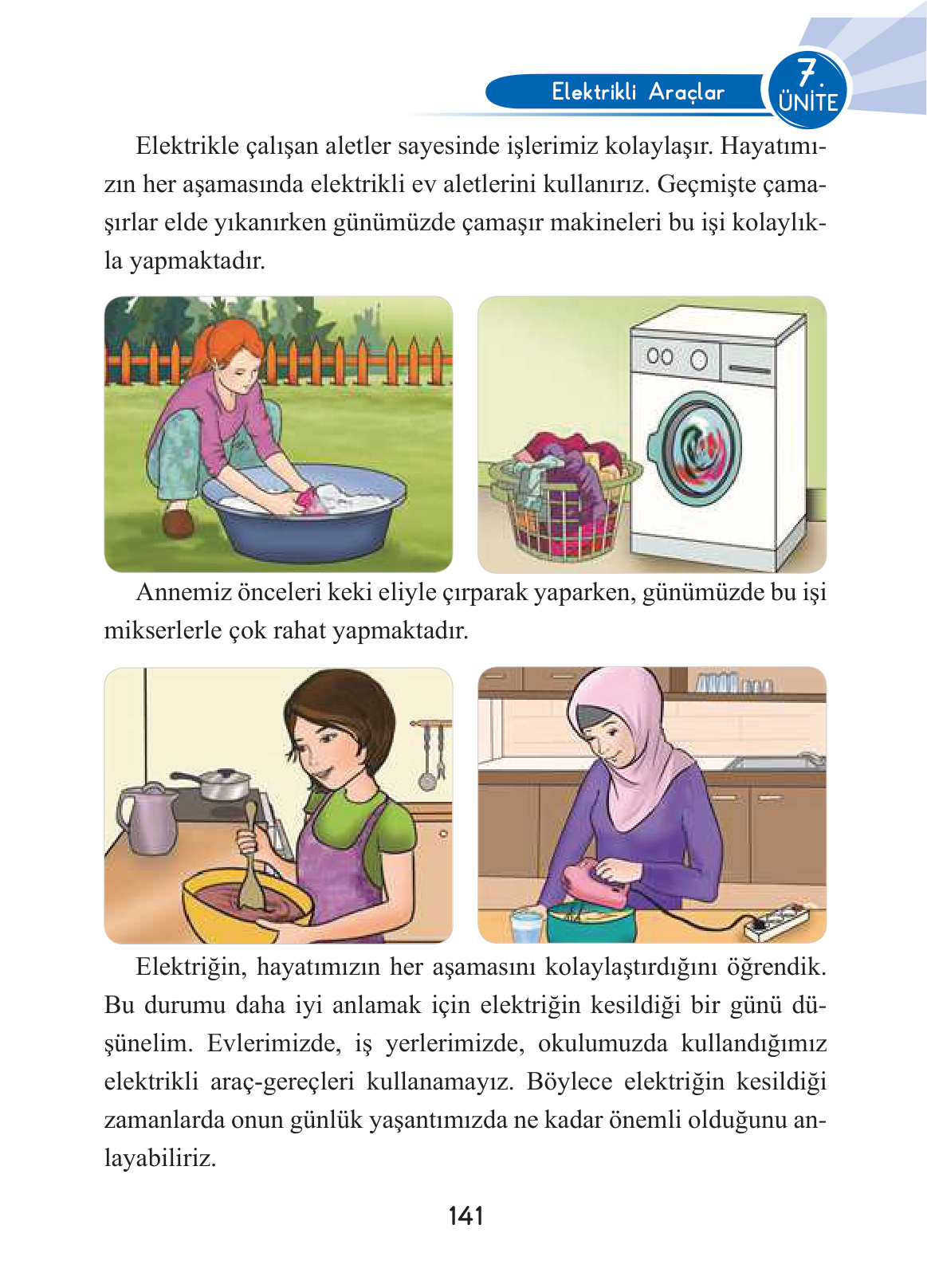 Elektrikli Araçlar

7. ÜNİTE

Elektrikle çalışan aletler sayesinde işlerimiz kolaylaşır. Hayatımızın her aşamasında elektrikli ev aletlerini kullanırız. Geçmişte çamaşırlar elde yıkanırken günümüzde çamaşır makineleri bu işi kolaylıkla yapmaktadır.

Annemiz önceleri keki eliyle çırparak yaparken, günümüzde bu işi mikserlerle çok rahat yapmaktadır.

Elektriğin, hayatımızın her aşamasını kolaylaştırdığını öğrendik. Bu durumu daha iyi anlamak için elektriğin kesildiği bir günü düşünelim. Evlerimizde, iş yerlerimizde, okulumuzda kullandığımız elektrikli araç-gereçleri kullanamayız. Böylece elektriğin kesildiği zamanlarda onun günlük yaşantımızda ne kadar önemli olduğunu anlayabiliriz.

141