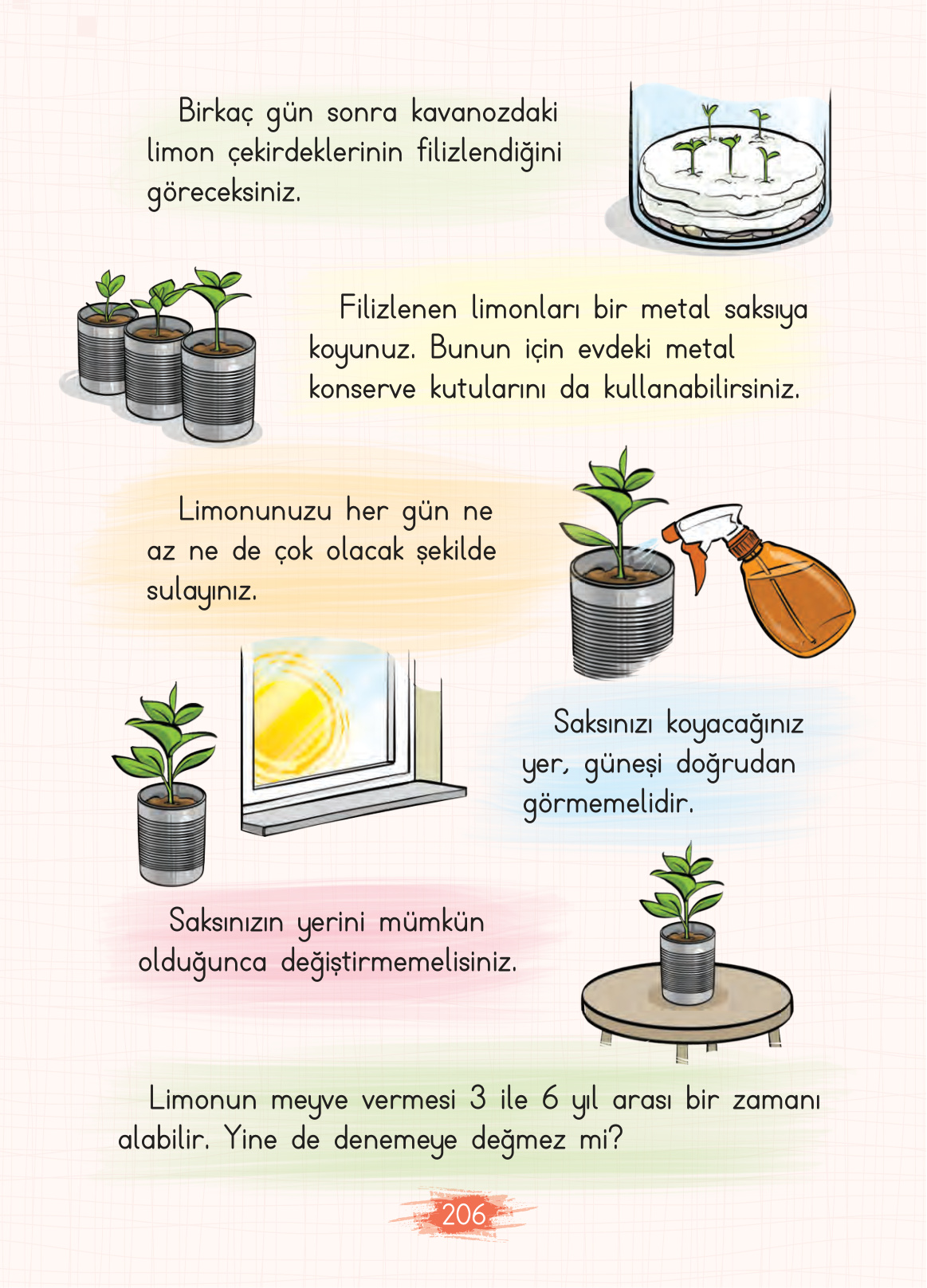 Birkaç gün sonra kavanozdaki limon çekirdeklerinin filizlendiğini göreceksiniz.

Filizlenen limonları bir metal saksıya koyunuz. Bunun için evdeki metal konserve kutularını da kullanabilirsiniz.

Limonunuzu her gün ne az ne de çok olacak şekilde sulayınız.

Saksınızı koyacağınız yer, güneşi doğrudan görmemelidir.

Saksınızın yerini mümkün olduğunca değiştirmemelisiniz.

Limonun meyve vermesi 3 ile 6 yıl arası bir zamanı alabilir. Yine de denemeye değmez mi?

206