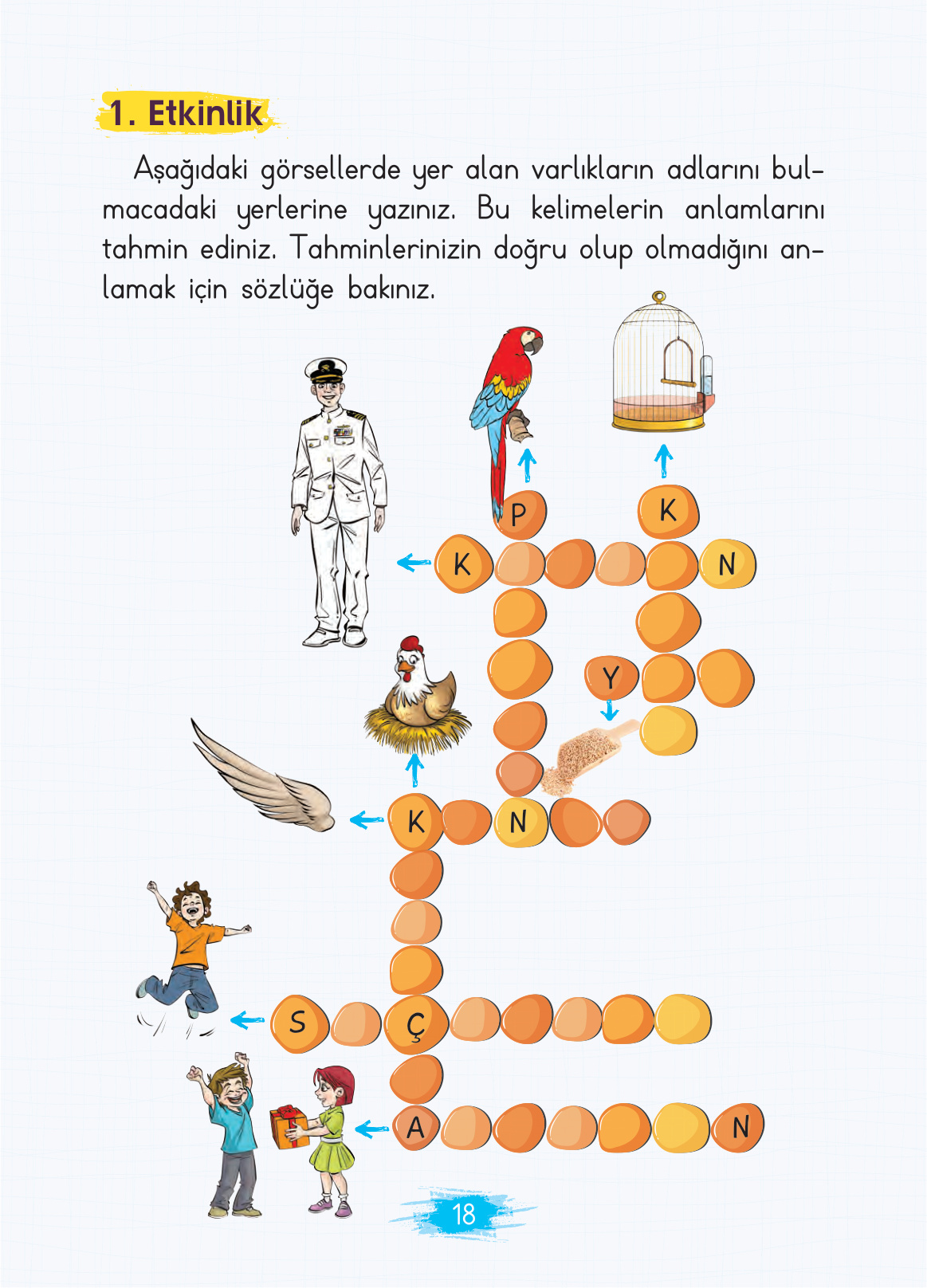 1. Etkinlik

Aşağıdaki görsellerde yer alan varlıkların adlarını bulmacadaki yerlerine yazınız. Bu kelimelerin anlamlarını tahmin ediniz. Tahminlerinizin doğru olup olmadığını anlamak için sözlüğe bakınız.

P
K
K
N
Y
K
N
S
Ç
A
N

18