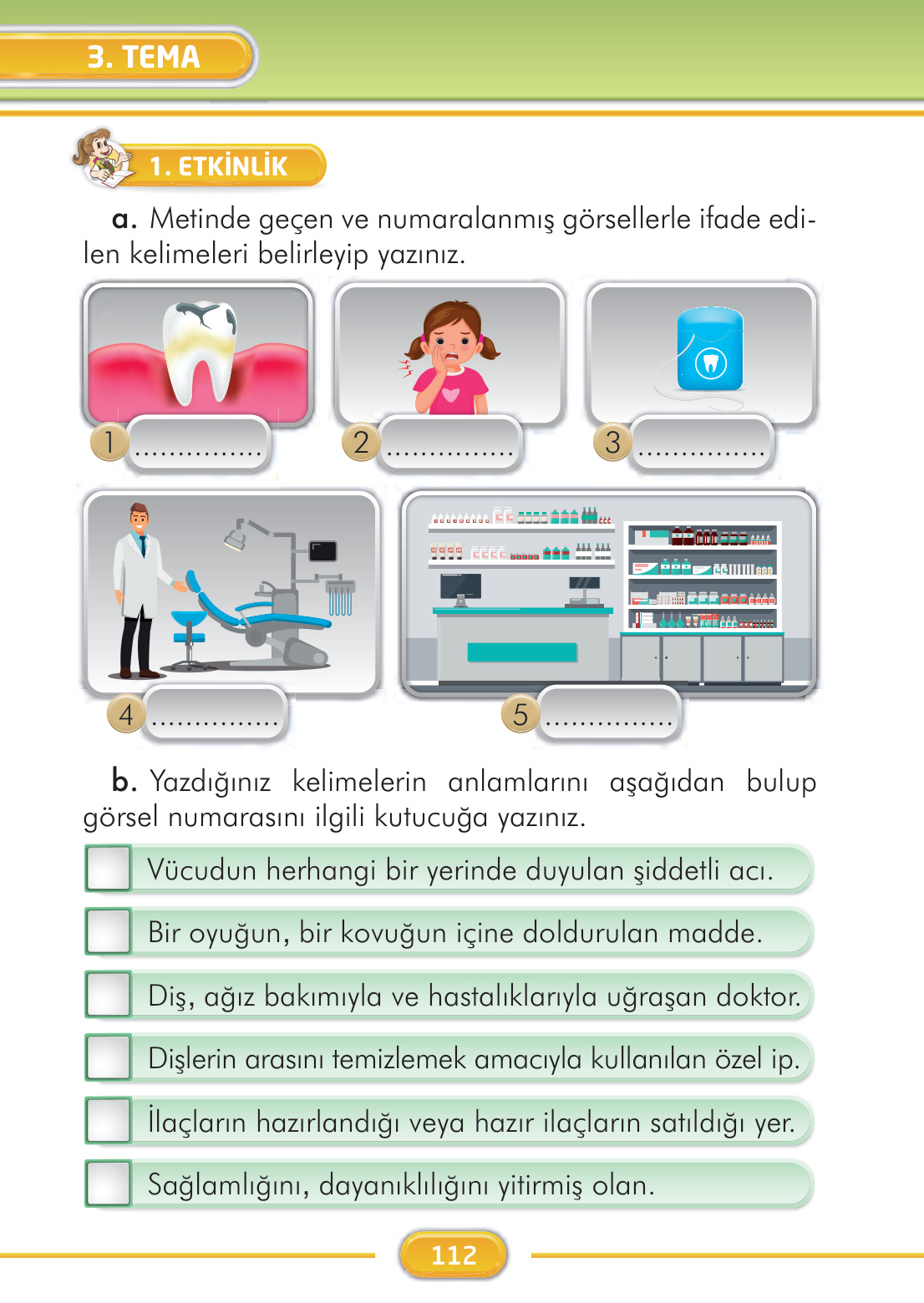 3. TEMA

1. ETKİNLİK

a. Metinde geçen ve numaralanmış görsellerle ifade edilen kelimeleri belirleyip yazınız.

1 ...............

2 ...............

3 ...............

4 ...............

5 ...............

b. Yazdığınız kelimelerin anlamlarını aşağıdan bulup görsel numarasını ilgili kutucuğa yazınız.

Vücudun herhangi bir yerinde duyulan şiddetli acı.

Bir oyuğun, bir kovuğun içine doldurulan madde.

Diş, ağız bakımıyla ve hastalıklarıyla uğraşan doktor.

Dişlerin arasını temizlemek amacıyla kullanılan özel ip.

İlaçların hazırlandığı veya hazır ilaçların satıldığı yer.

Sağlamlığını, dayanıklılığını yitirmiş olan.

112