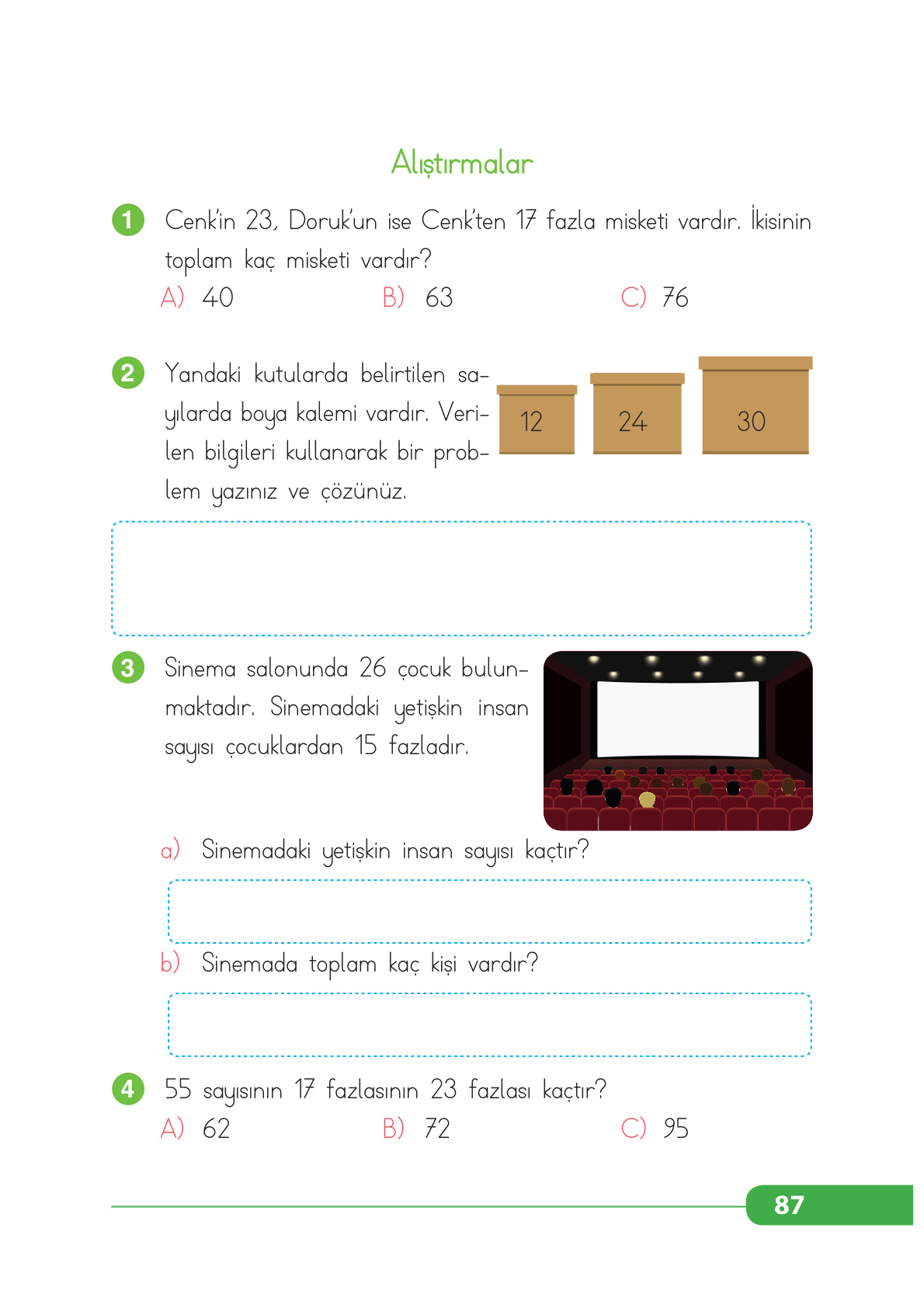 Alıştırmalar

1 Cenk'in 23, Doruk'un ise Cenk'ten 17 fazla misketi vardır. İkisinin toplam kaç misketi vardır?

A) 40
B) 63
C) 76

2 Yandaki kutularda belirtilen sayılarda boya kalemi vardır. Verilen bilgileri kullanarak bir problem yazınız ve çözünüz.

12
24
30

3 Sinema salonunda 26 çocuk bulunmaktadır. Sinemadaki yetişkin insan sayısı çocuklardan 15 fazladır.

a) Sinemadaki yetişkin insan sayısı kaçtır?

b) Sinemada toplam kaç kişi vardır?

4 55 sayısının 17 fazlasının 23 fazlası kaçtır?

A) 62
B) 72
C) 95

87