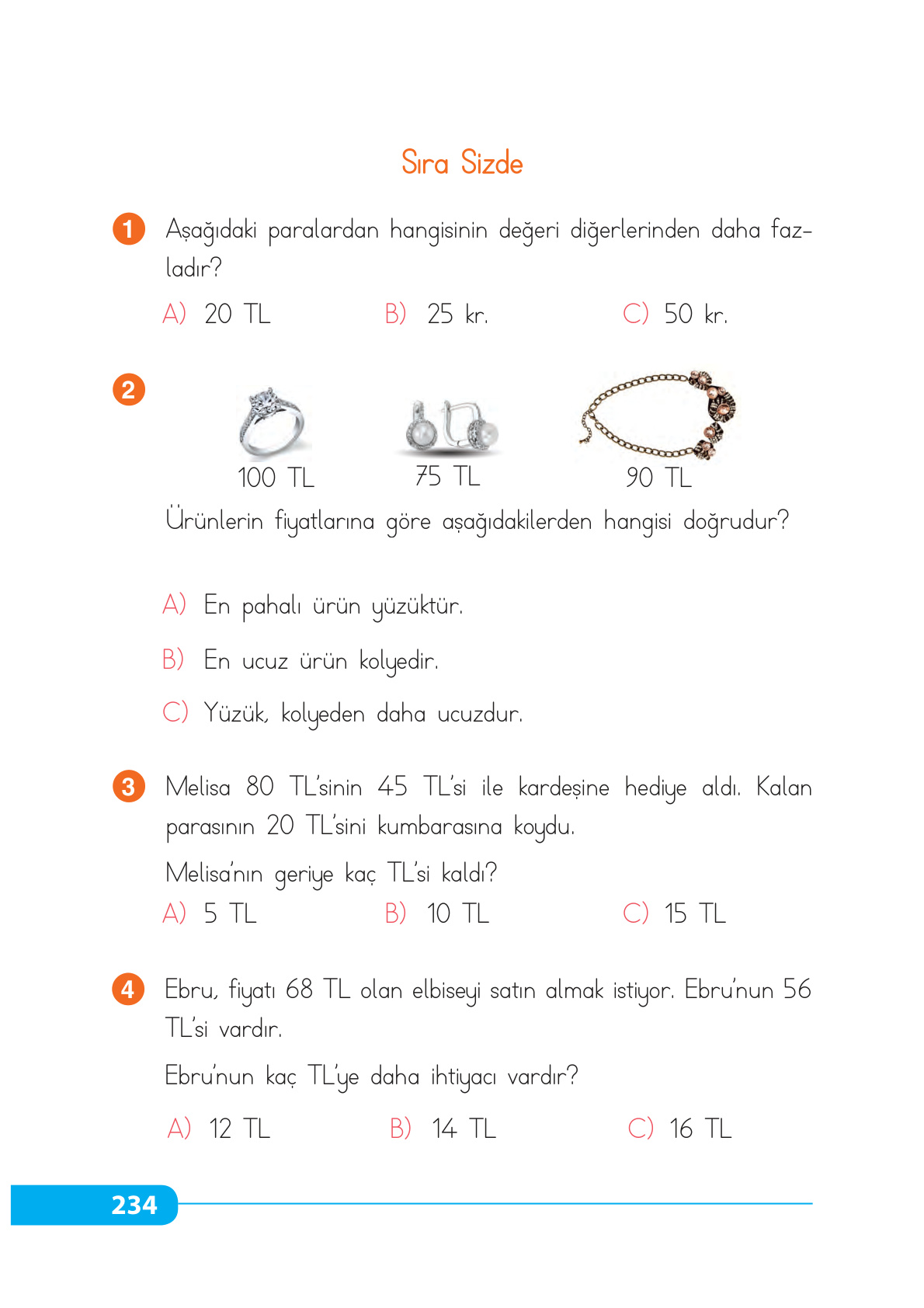 Sıra Sizde

1 Aşağıdaki paralardan hangisinin değeri diğerlerinden daha fazladır?

A) 20 TL B) 25 kr. C) 50 kr.

2

100 TL 75 TL 90 TL

Ürünlerin fiyatlarına göre aşağıdakilerden hangisi doğrudur?

A) En pahalı ürün yüzüktür.

B) En ucuz ürün kolyedir.

C) Yüzük, kolyeden daha ucuzdur.

3 Melisa 80 TL'sinin 45 TL'si ile kardeşine hediye aldı. Kalan parasının 20 TL'sini kumbarasına koydu.

Melisa'nın geriye kaç TL'si kaldı?

A) 5 TL B) 10 TL C) 15 TL

4 Ebru, fiyatı 68 TL olan elbiseyi satın almak istiyor. Ebru'nun 56 TL'si vardır.

Ebru'nun kaç TL'ye daha ihtiyacı vardır?

A) 12 TL B) 14 TL C) 16 TL

234