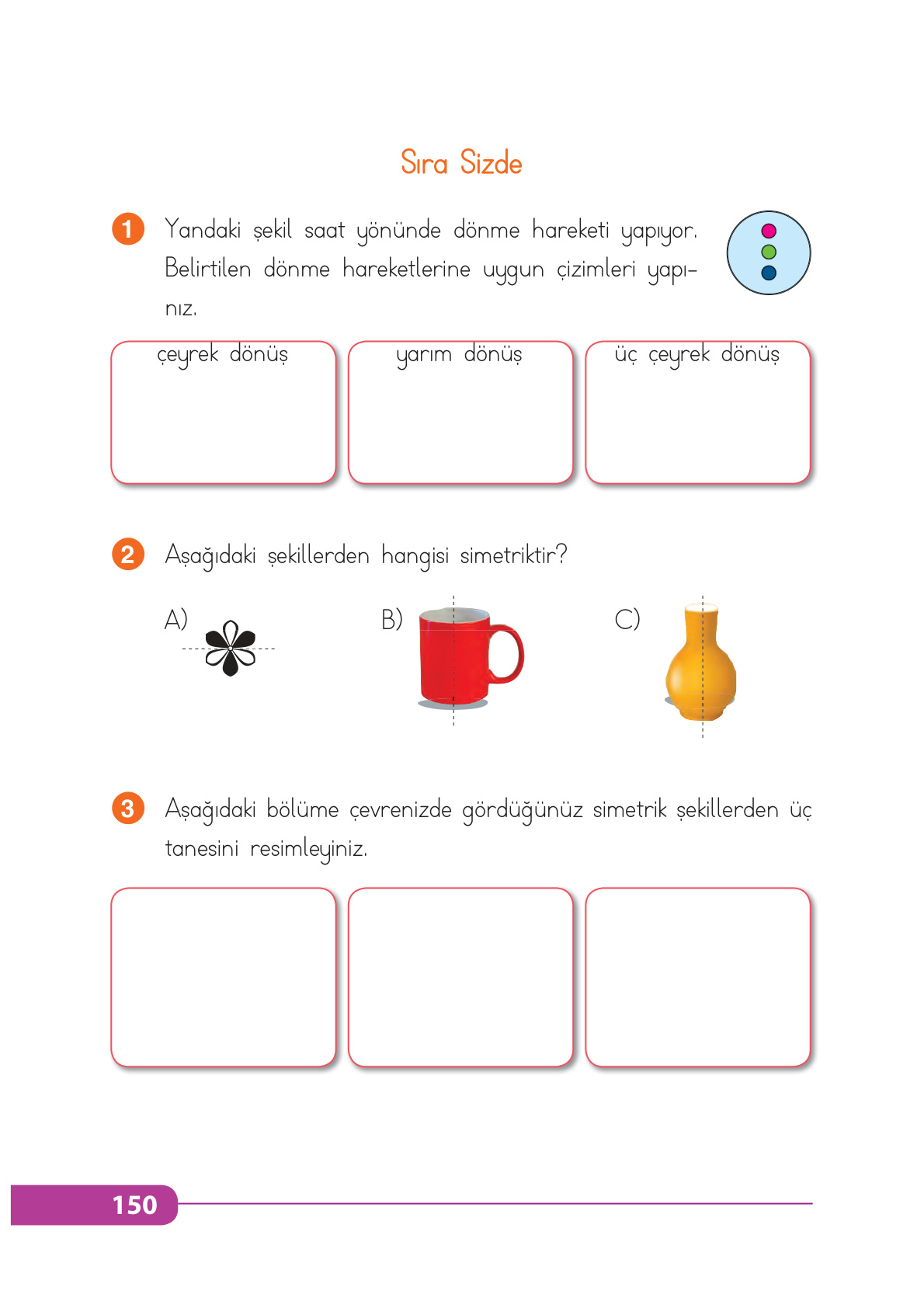 Sıra Sizde

1 Yandaki şekil saat yönünde dönme hareketi yapıyor. Belirtilen dönme hareketlerine uygun çizimleri yapınız.

çeyrek dönüş

yarım dönüş

üç çeyrek dönüş

2 Aşağıdaki şekillerden hangisi simetriktir?

A)

B)

C)

3 Aşağıdaki bölüme çevrenizde gördüğünüz simetrik şekillerden üç tanesini resimleyiniz.

150