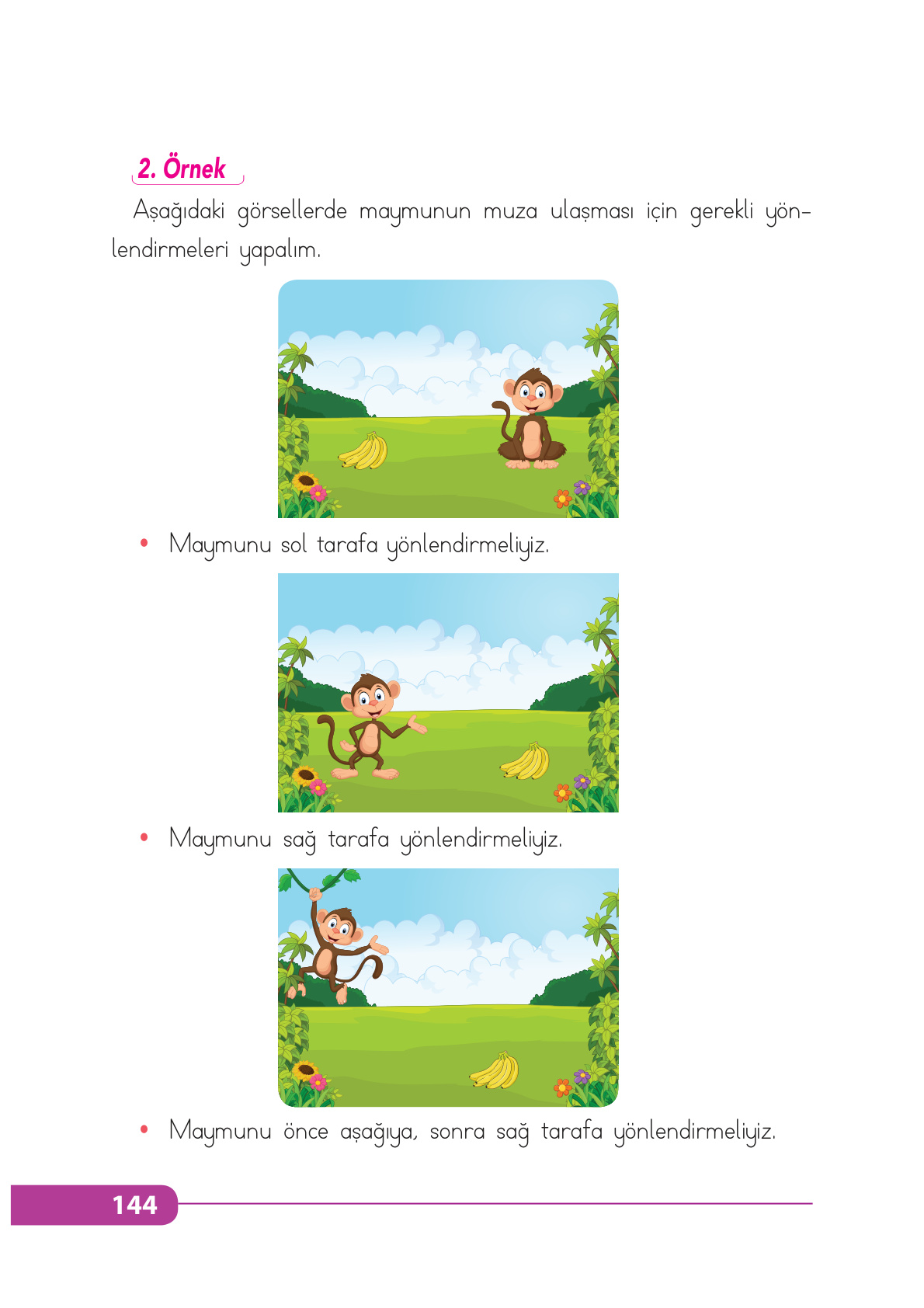 2. Örnek

Aşağıdaki görsellerde maymunun muza ulaşması için gerekli yönlendirmeleri yapalım.

• Maymunu sol tarafa yönlendirmeliyiz.

• Maymunu sağ tarafa yönlendirmeliyiz.

• Maymunu önce aşağıya, sonra sağ tarafa yönlendirmeliyiz.

144