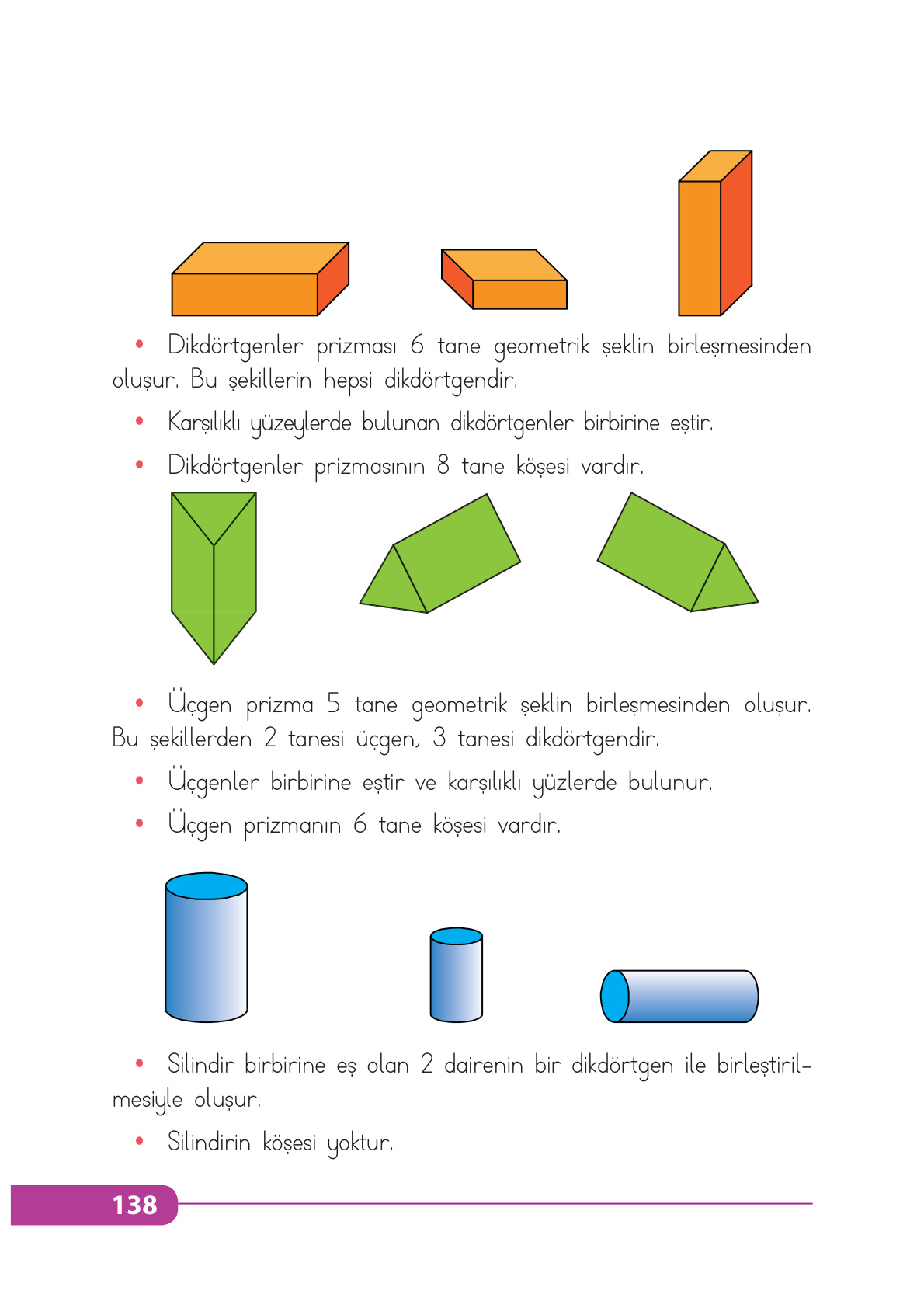 • Dikdörtgenler prizması 6 tane geometrik şeklin birleşmesinden oluşur. Bu şekillerin hepsi dikdörtgendir.

• Karşılıklı yüzeylerde bulunan dikdörtgenler birbirine eştir.

• Dikdörtgenler prizmasının 8 tane köşesi vardır.

• Üçgen prizma 5 tane geometrik şeklin birleşmesinden oluşur. Bu şekillerden 2 tanesi üçgen, 3 tanesi dikdörtgendir.

• Üçgenler birbirine eştir ve karşılıklı yüzlerde bulunur.

• Üçgen prizmanın 6 tane köşesi vardır.

• Silindir birbirine eş olan 2 dairenin bir dikdörtgen ile birleştirilmesiyle oluşur.

• Silindirin köşesi yoktur.

138