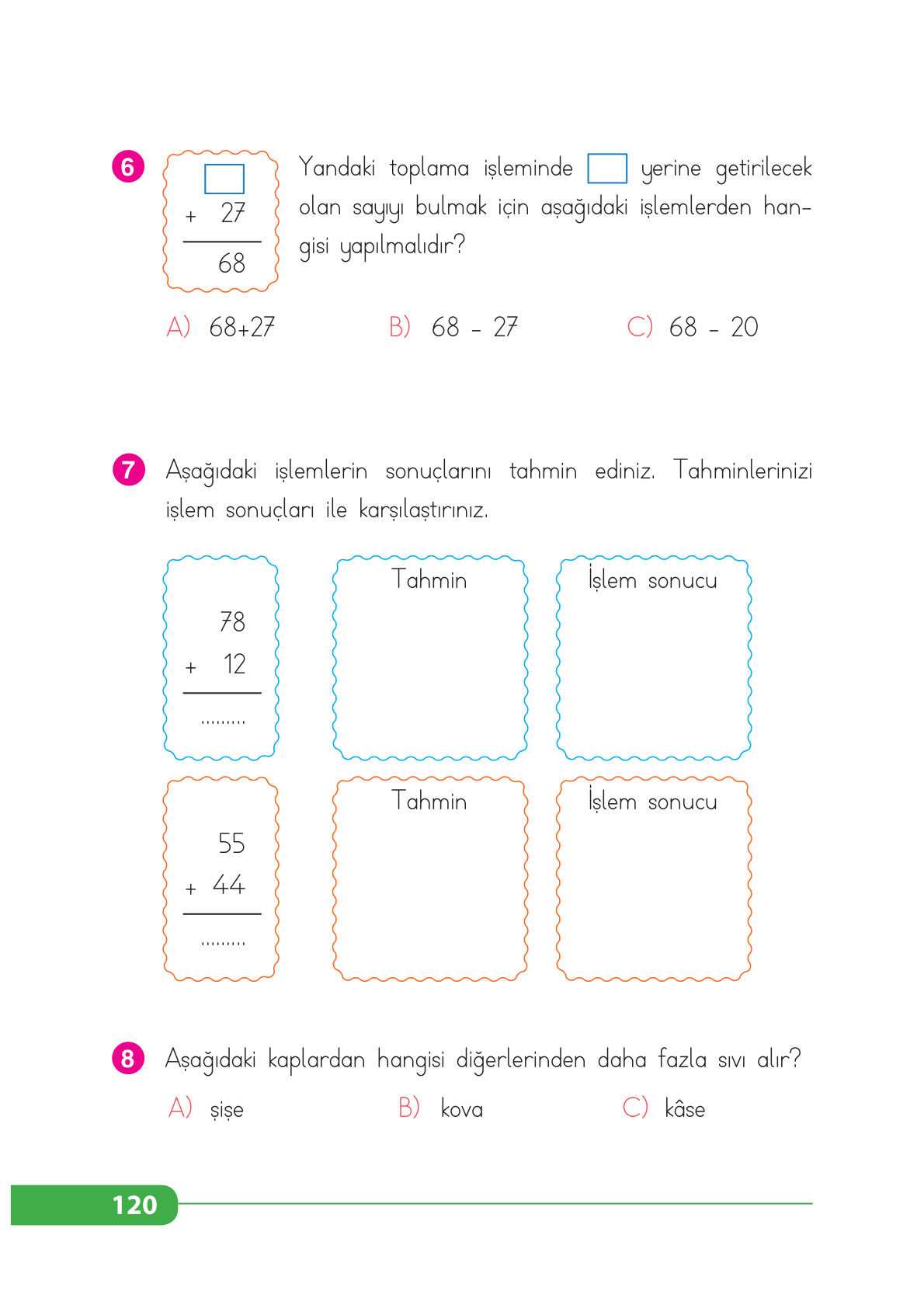 6

$\square$
+ 27
68

Yandaki toplama işleminde $\square$ yerine getirilecek olan sayıyı bulmak için aşağıdaki işlemlerden hangisi yapılmalıdır?

A) 68+27   B) 68 - 27   C) 68 - 20

7 Aşağıdaki işlemlerin sonuçlarını tahmin ediniz. Tahminlerinizi işlem sonuçları ile karşılaştırınız.

78
+ 12
.........

Tahmin

İşlem sonucu

55
+ 44
.........

Tahmin

İşlem sonucu

8 Aşağıdaki kaplardan hangisi diğerlerinden daha fazla sıvı alır?

A) şişe   B) kova   C) kâse

120