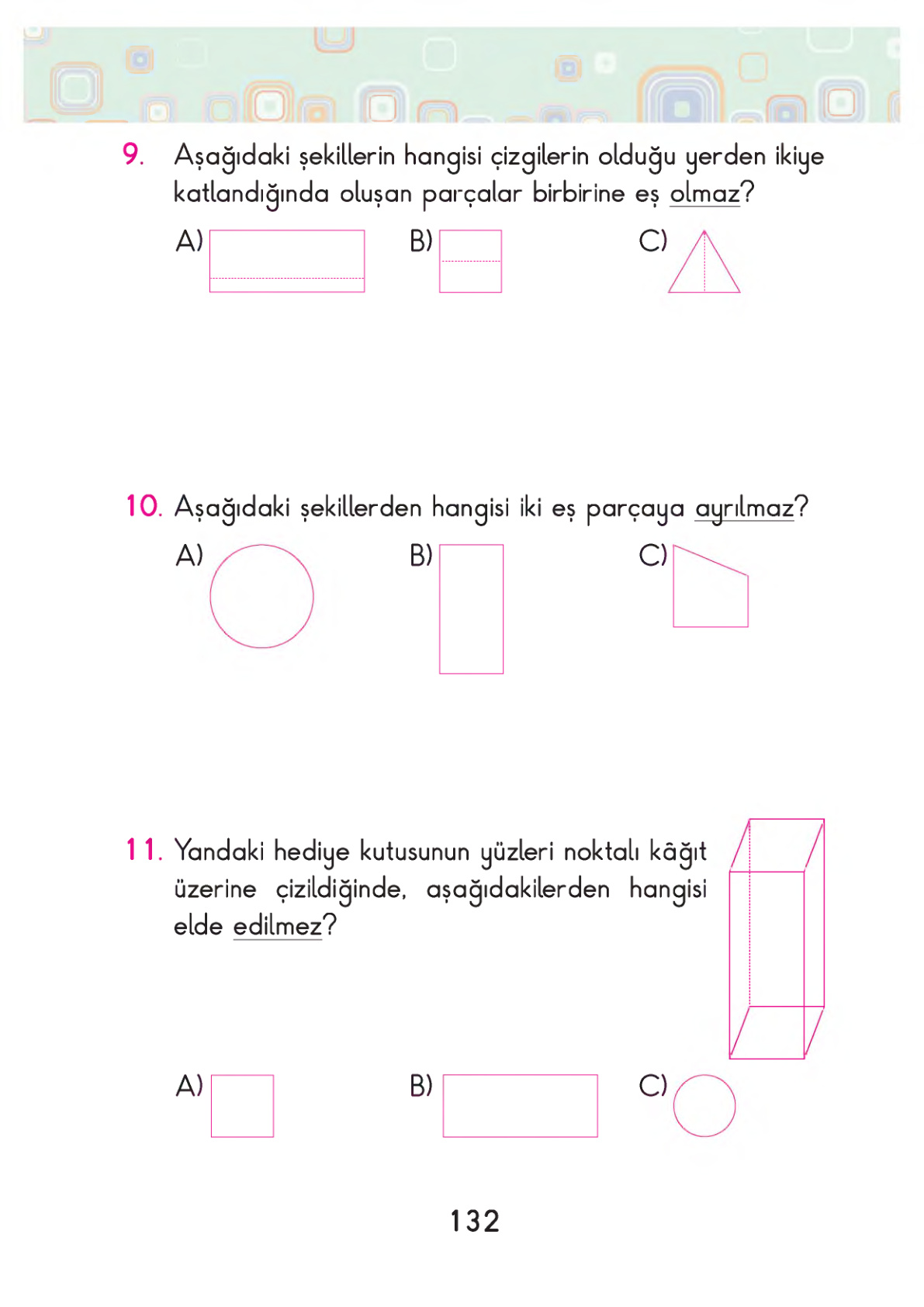 9. Aşağıdaki şekillerin hangisi çizgilerin olduğu yerden ikiye katlandığında oluşan parçalar birbirine eş olmaz?

A)

B)

C)

10. Aşağıdaki şekillerden hangisi iki eş parçaya ayrılmaz?

A)

B)

C)

11. Yandaki hediye kutusunun yüzleri noktalı kâğıt üzerine çizildiğinde, aşağıdakilerden hangisi elde edilmez?

A)

B)

C)

132