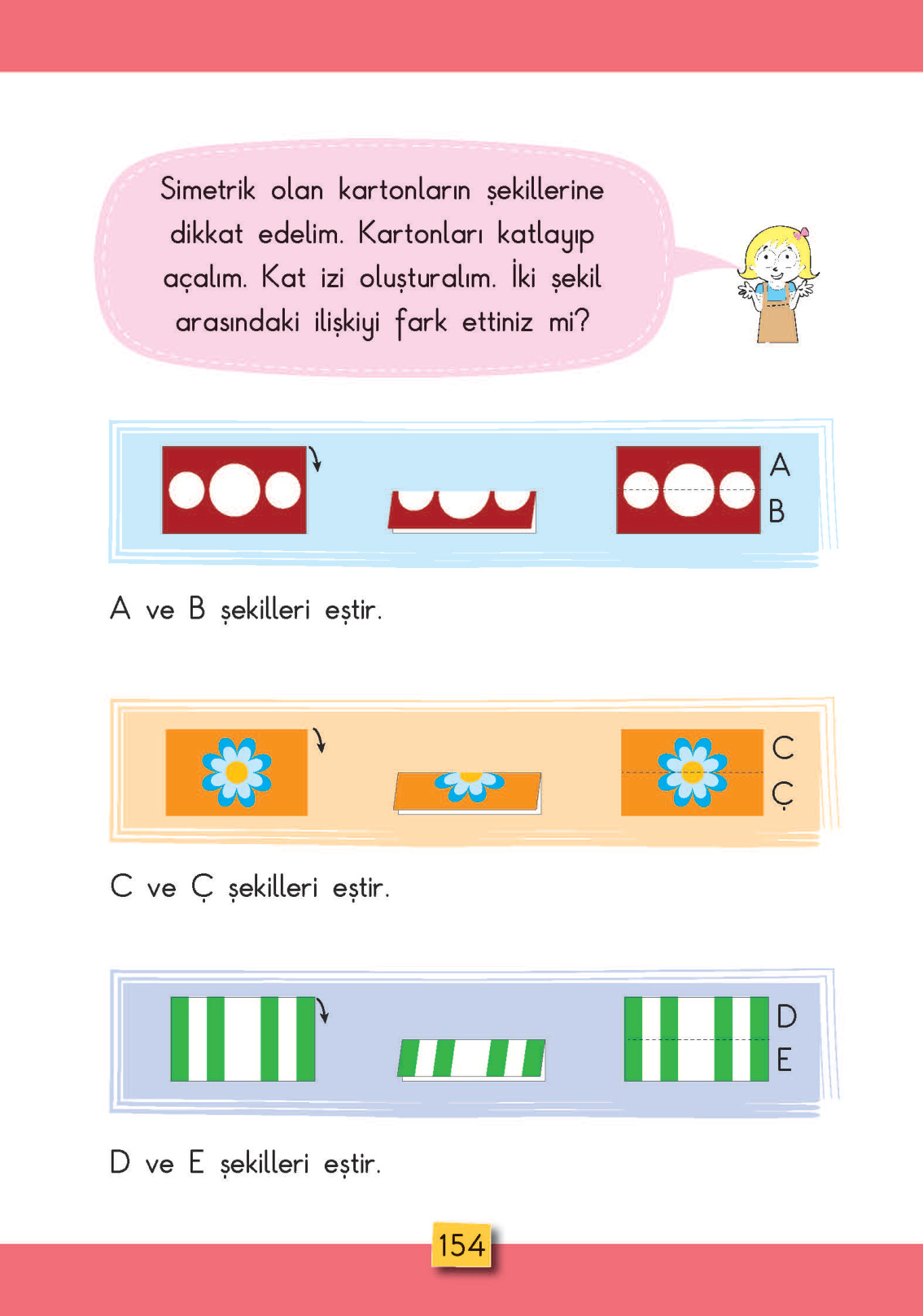 Simetrik olan kartonların şekillerine dikkat edelim. Kartonları katlayıp açalım. Kat izi oluşturalım. İki şekil arasındaki ilişkiyi fark ettiniz mi?

A
B

A ve B şekilleri eştir.

C
Ç

C ve Ç şekilleri eştir.

D
E

D ve E şekilleri eştir.

154