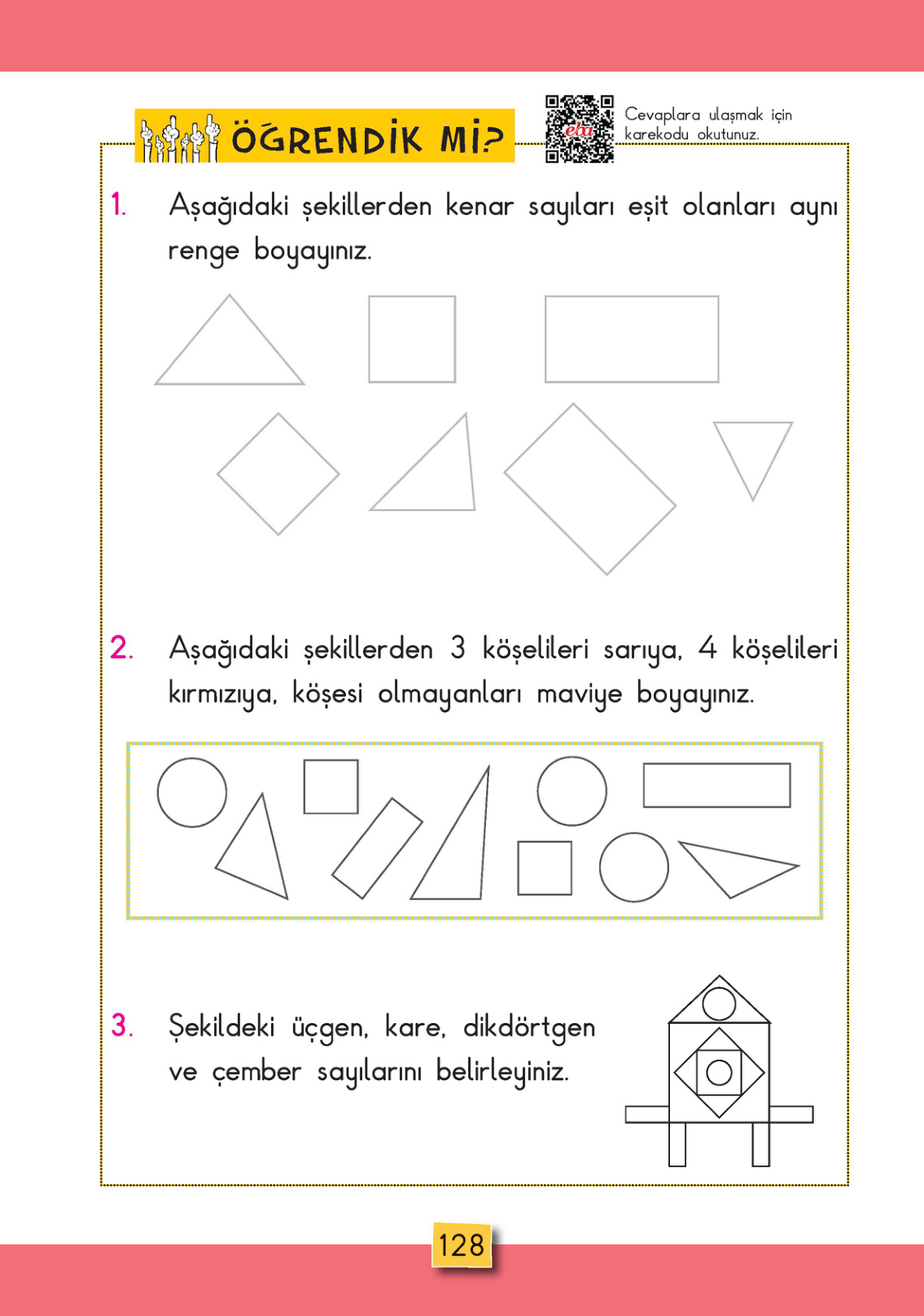 ÖĞRENDİK Mİ?

eba

Cevaplara ulaşmak için karekodu okutunuz.

1. Aşağıdaki şekillerden kenar sayıları eşit olanları aynı renge boyayınız.

2. Aşağıdaki şekillerden 3 köşelileri sarıya, 4 köşelileri kırmızıya, köşesi olmayanları maviye boyayınız.

3. Şekildeki üçgen, kare, dikdörtgen ve çember sayılarını belirleyiniz.

128