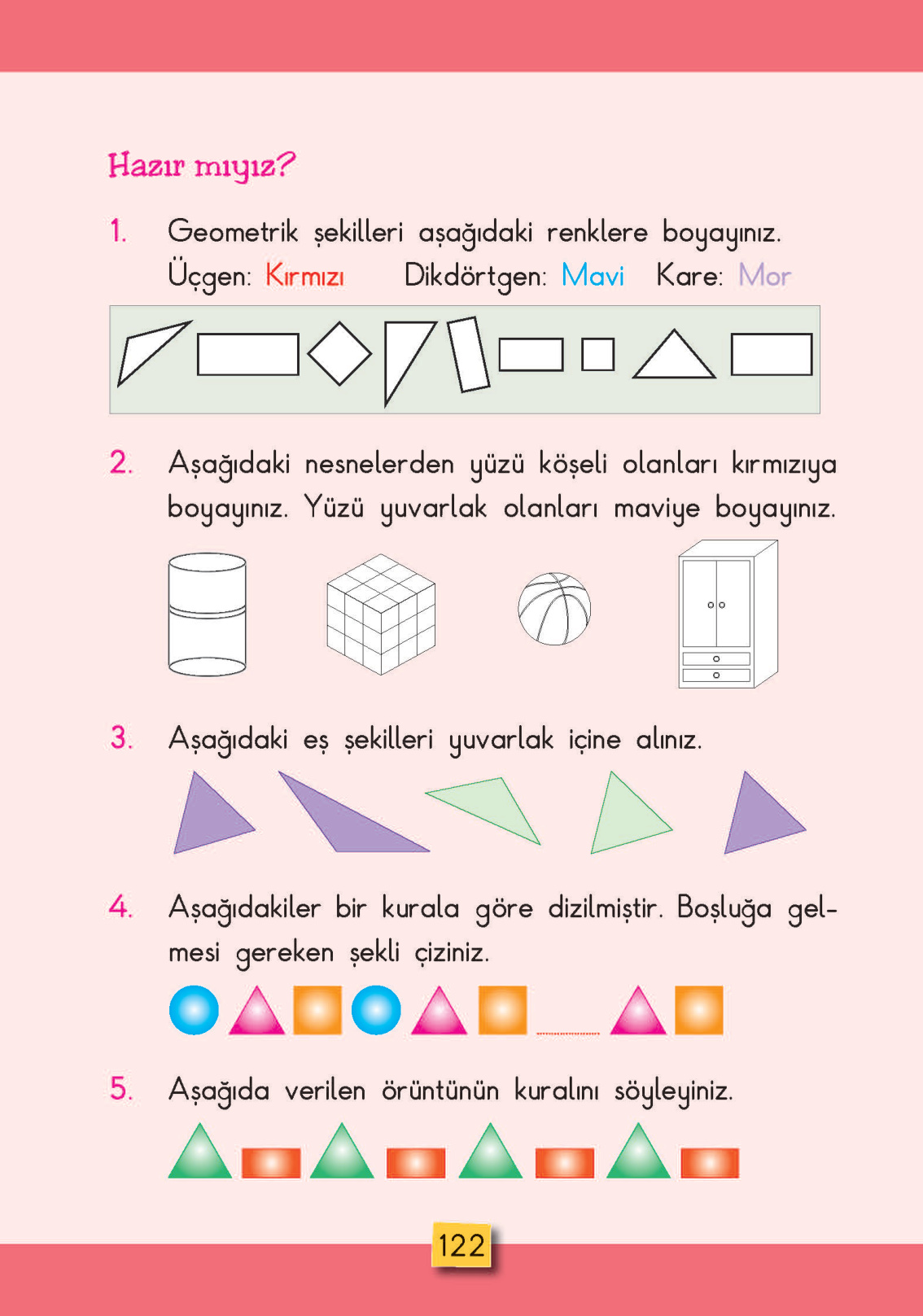 Hazır mıyız?

1. Geometrik şekilleri aşağıdaki renklere boyayınız.
Üçgen: Kırmızı Dikdörtgen: Mavi Kare: Mor

2. Aşağıdaki nesnelerden yüzü köşeli olanları kırmızıya boyayınız. Yüzü yuvarlak olanları maviye boyayınız.

3. Aşağıdaki eş şekilleri yuvarlak içine alınız.

4. Aşağıdakiler bir kurala göre dizilmiştir. Boşluğa gelmesi gereken şekli çiziniz.

5. Aşağıda verilen örüntünün kuralını söyleyiniz.

122