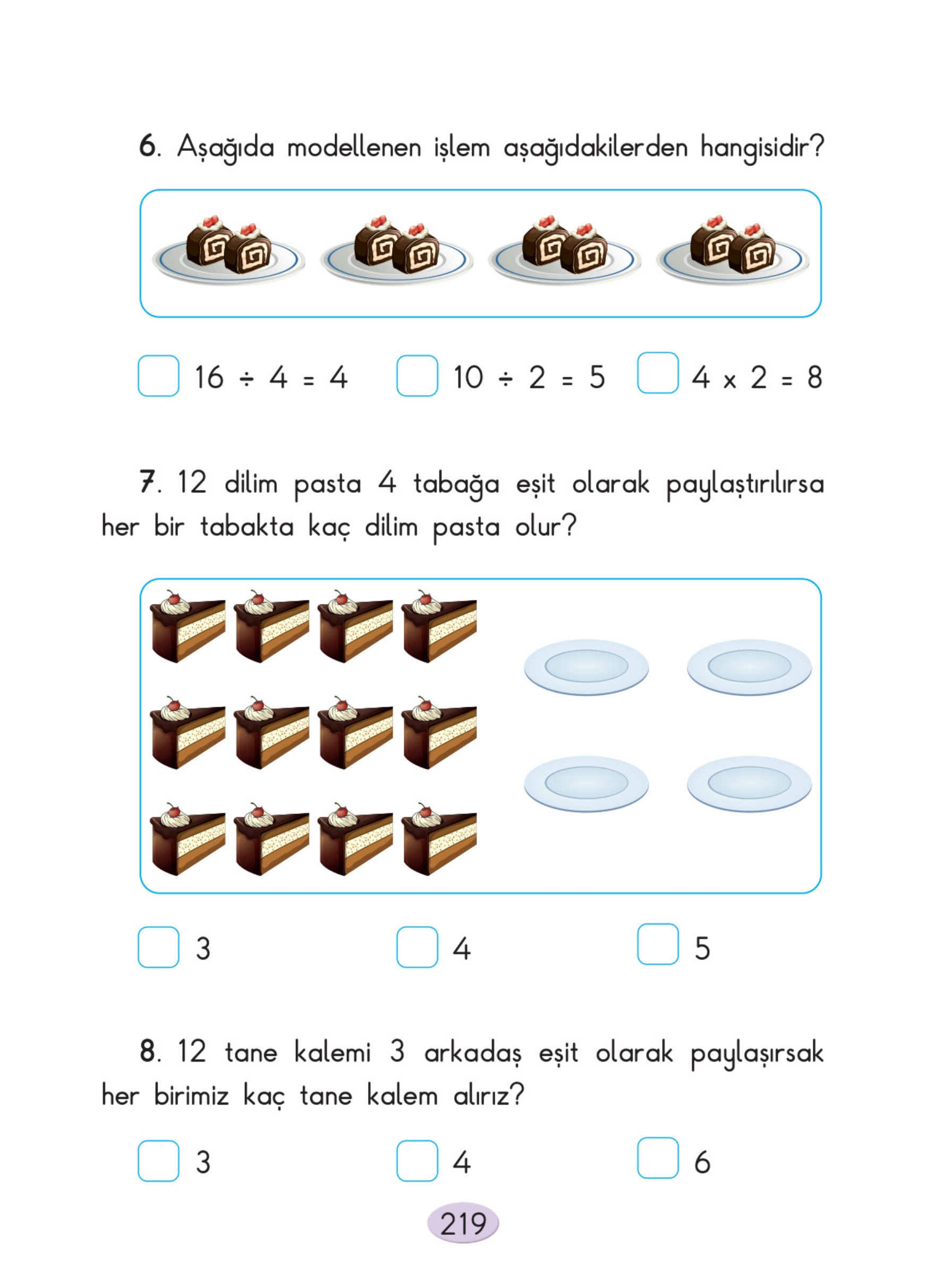 6. Aşağıda modellenen işlem aşağıdakilerden hangisidir?

$16 \div 4 = 4$ $10 \div 2 = 5$ $4 \times 2 = 8$

7. 12 dilim pasta 4 tabağa eşit olarak paylaştırılırsa her bir tabakta kaç dilim pasta olur?

3 4 5

8. 12 tane kalemi 3 arkadaş eşit olarak paylaşırsak her birimiz kaç tane kalem alırız?

3 4 6

219