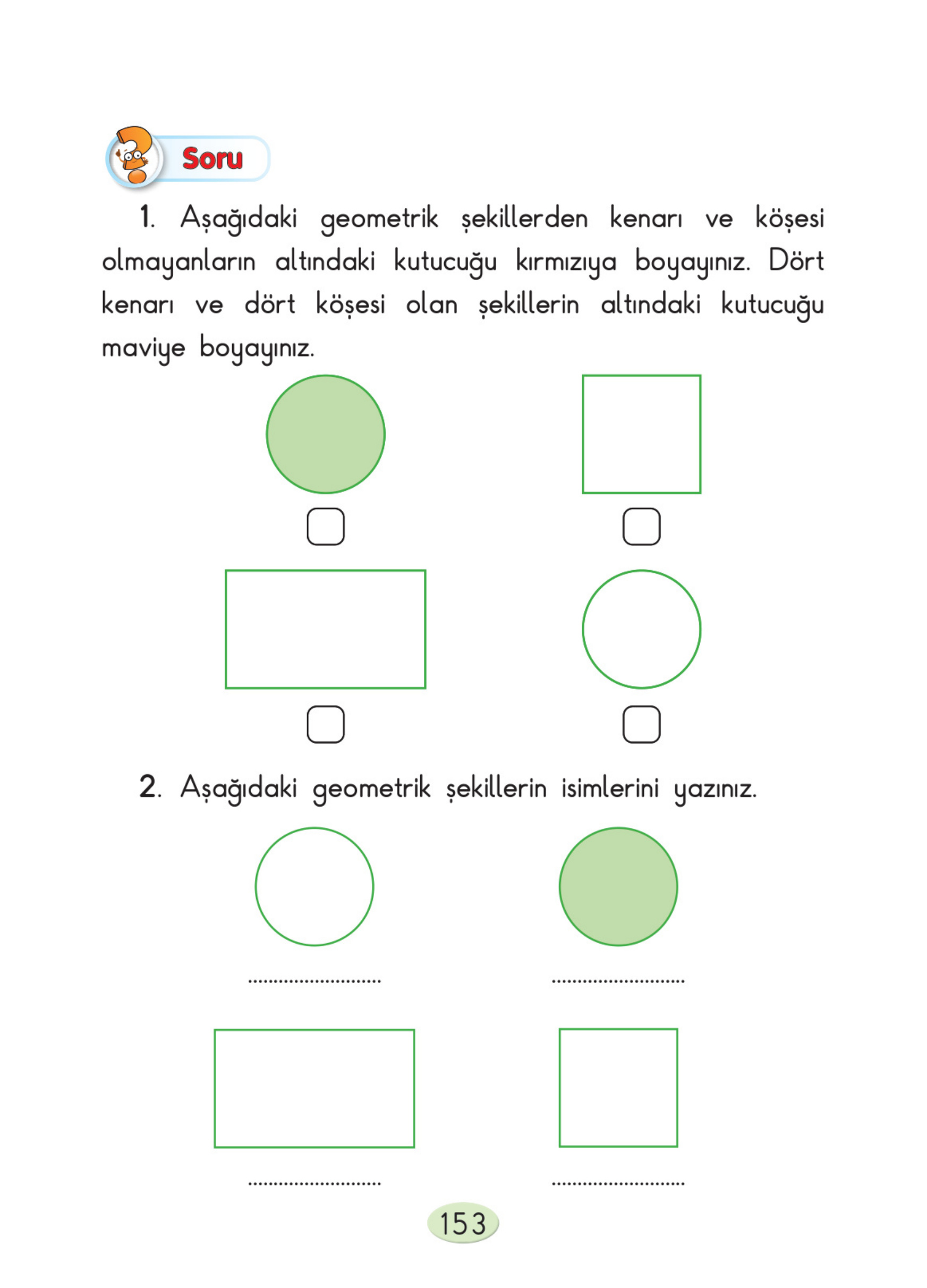 Soru

1. Aşağıdaki geometrik şekillerden kenarı ve köşesi olmayanların altındaki kutucuğu kırmızıya boyayınız. Dört kenarı ve dört köşesi olan şekillerin altındaki kutucuğu maviye boyayınız.

2. Aşağıdaki geometrik şekillerin isimlerini yazınız.

..........................

..........................

..........................

..........................

153