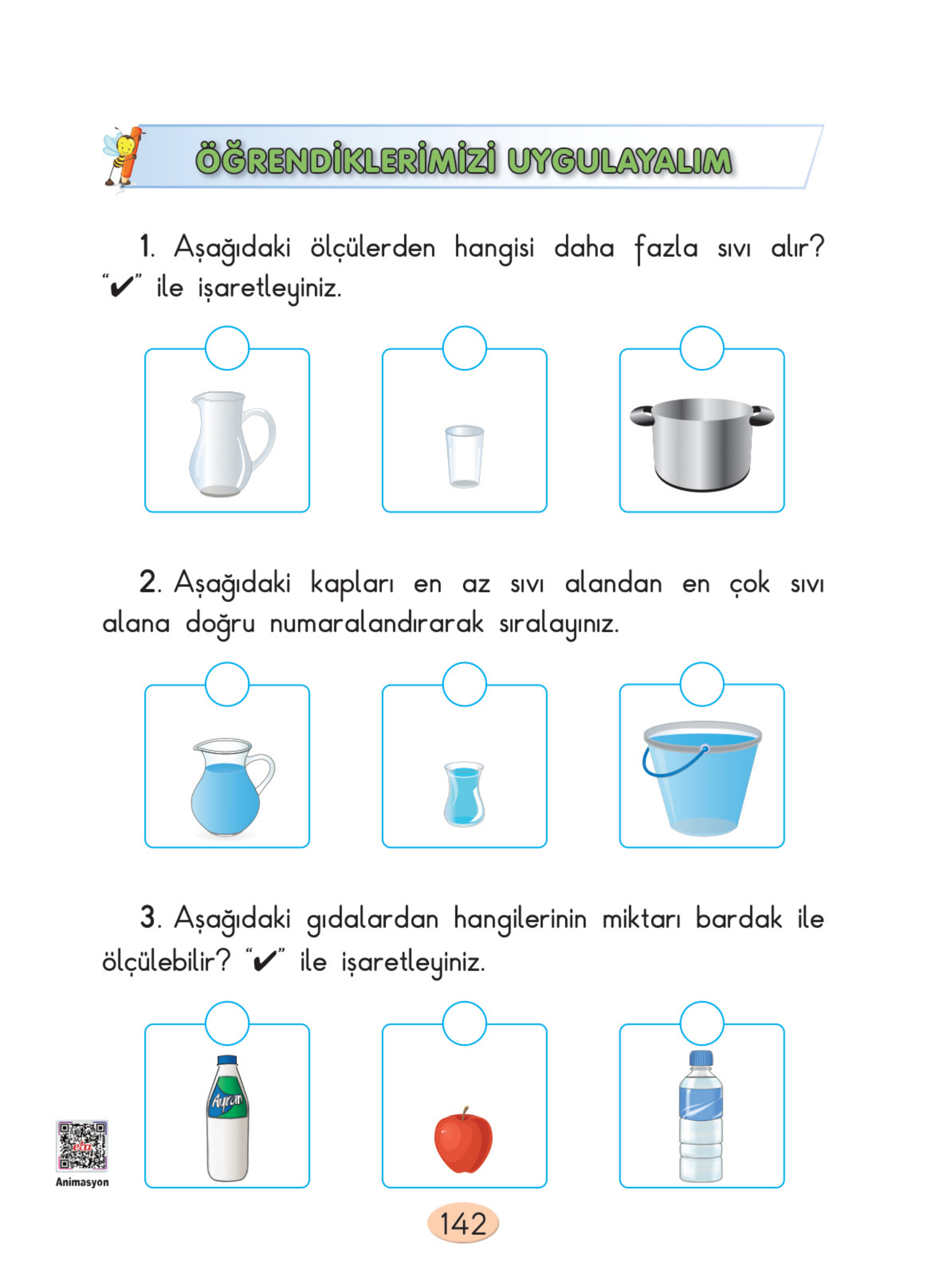 ÖĞRENDİKLERİMİZİ UYGULAYALIM

1. Aşağıdaki ölçülerden hangisi daha fazla sıvı alır? "✔" ile işaretleyiniz.

2. Aşağıdaki kapları en az sıvı alandan en çok sıvı alana doğru numaralandırarak sıralayınız.

3. Aşağıdaki gıdalardan hangilerinin miktarı bardak ile ölçülebilir? "✔" ile işaretleyiniz.

Ayran

eba

Animasyon

142