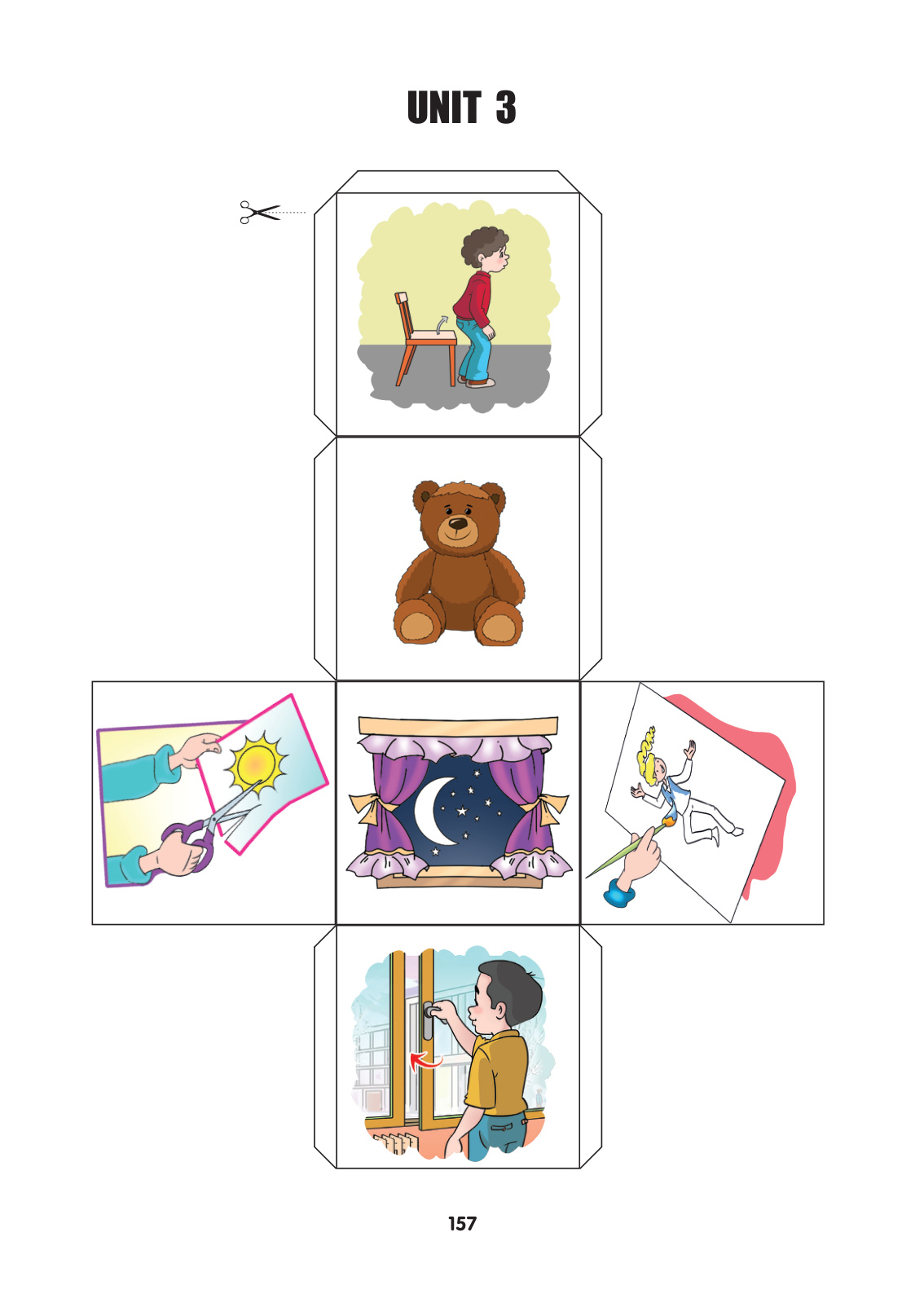 UNIT 3

157