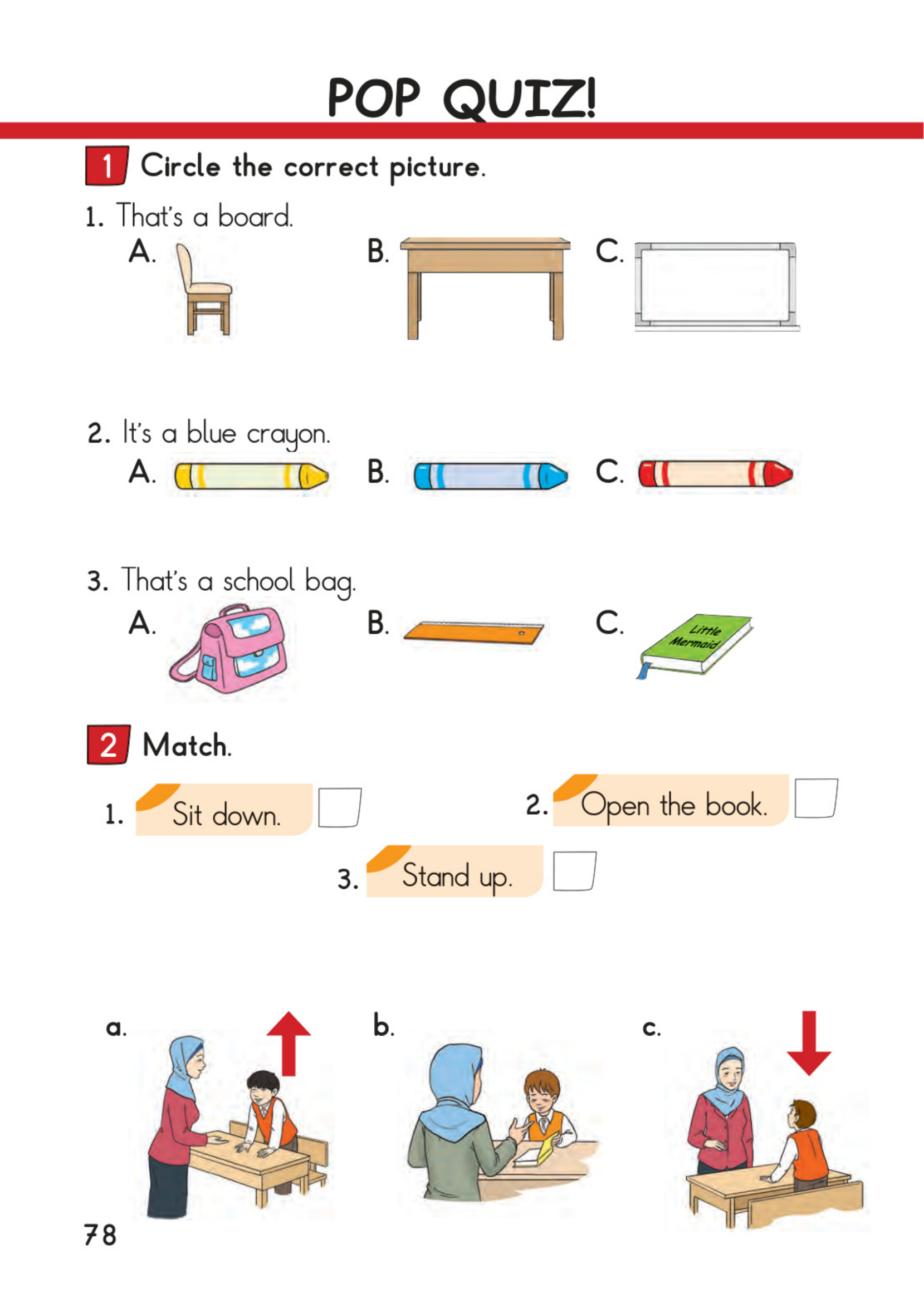 POP QUIZ!

1 Circle the correct picture.

1. That's a board.
A. B. C.

2. It's a blue crayon.
A. B. C.

3. That's a school bag.
A. B. C.

Little Mermaid

2 Match.

1. Sit down.

2. Open the book.

3. Stand up.

a. b. c.

78