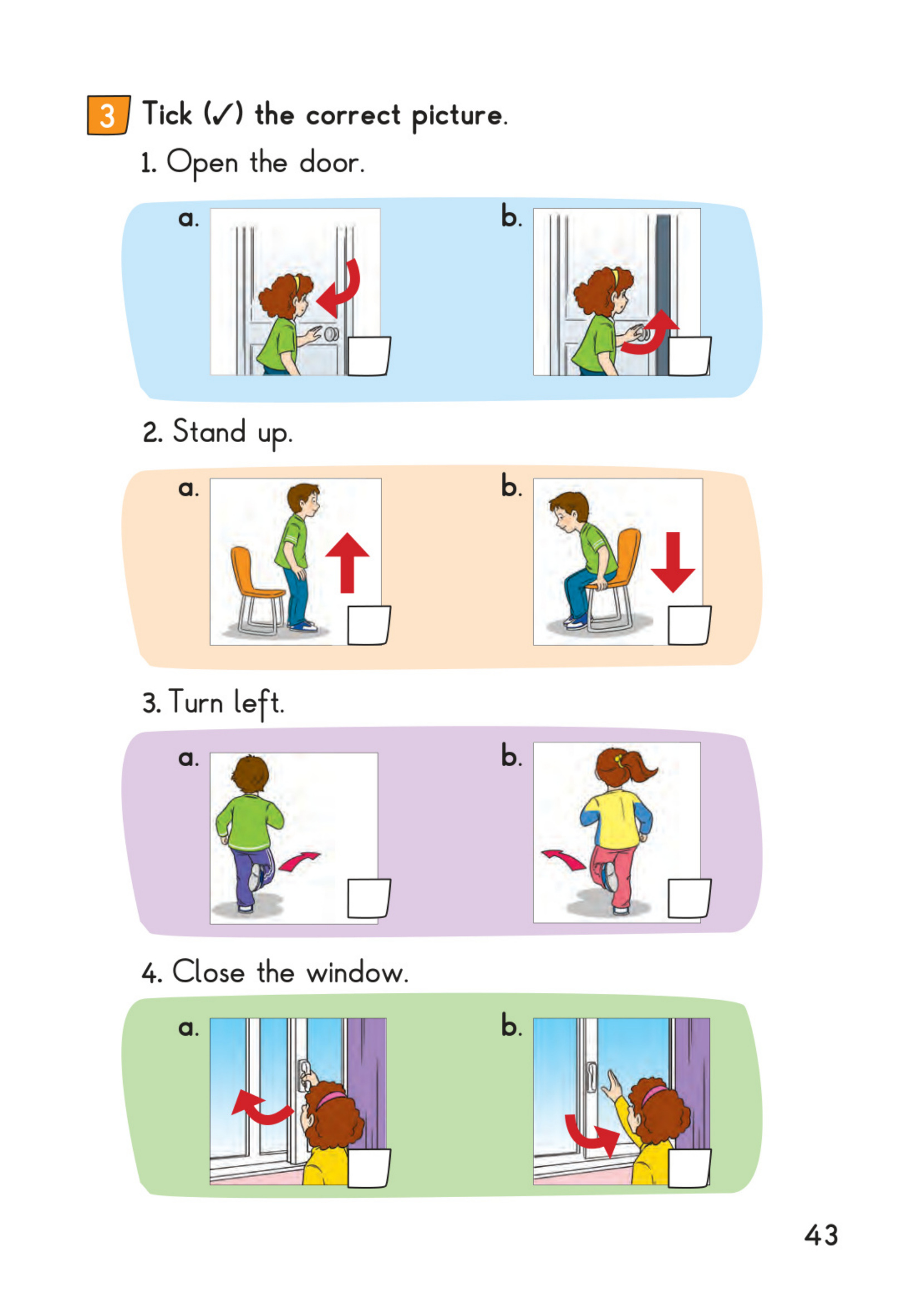 3 Tick (✓) the correct picture.

1. Open the door.

a.

b.

2. Stand up.

a.

b.

3. Turn left.

a.

b.

4. Close the window.

a.

b.

43