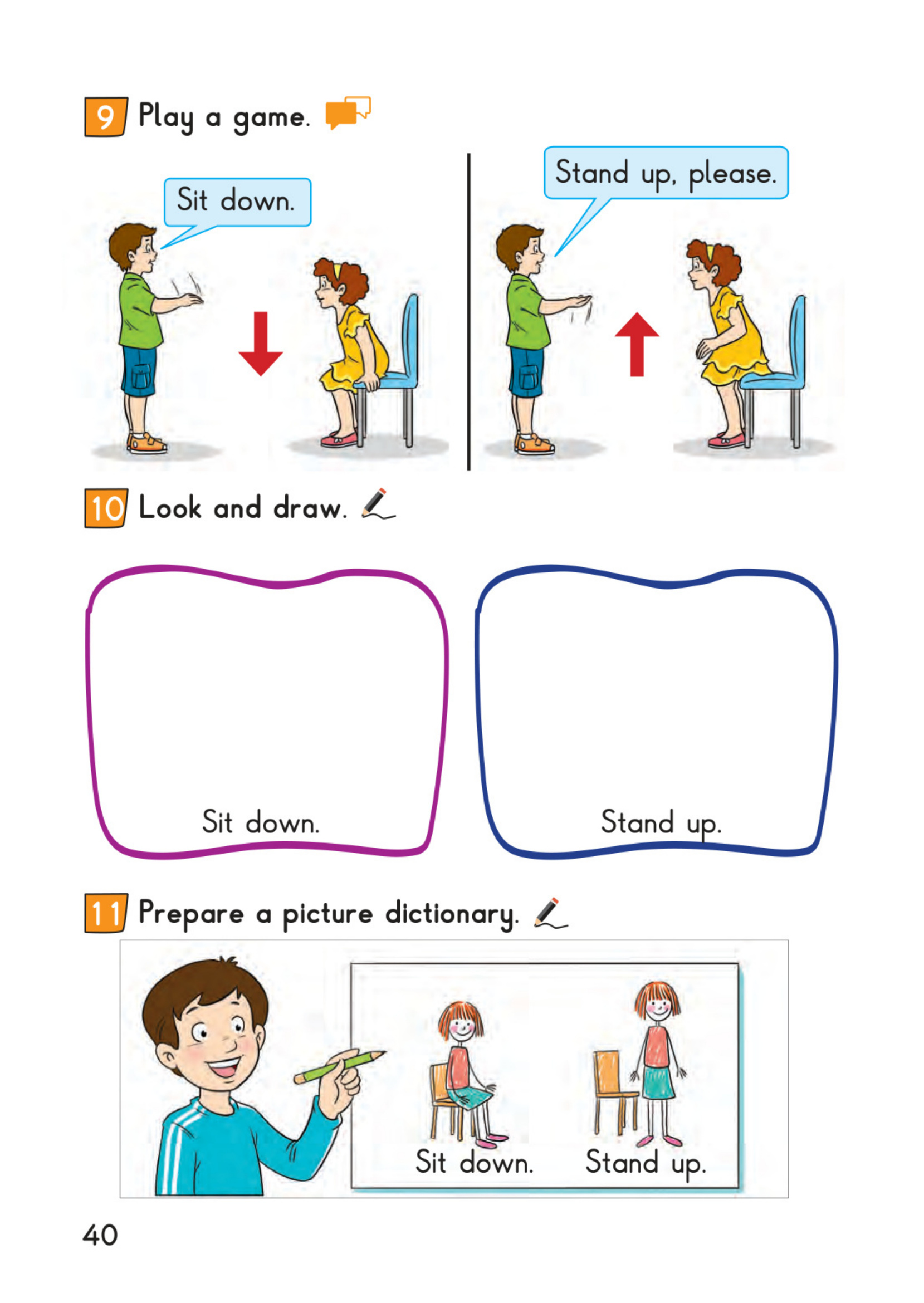 9 Play a game.

Sit down.

Stand up, please.

10 Look and draw.

Sit down.

Stand up.

11 Prepare a picture dictionary.

Sit down.

Stand up.

40