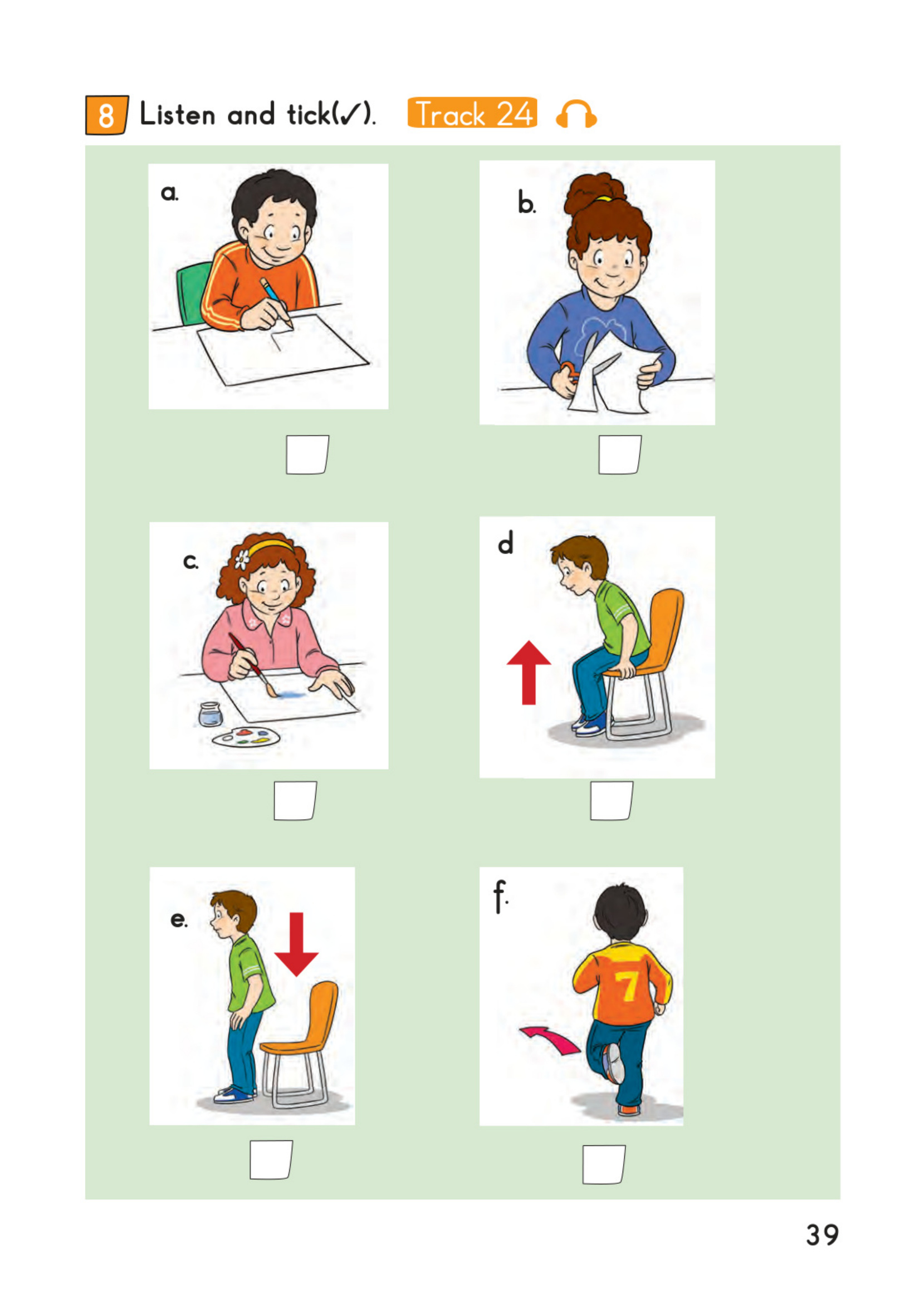 8 Listen and tick(✓). Track 24

a.

b.

c.

d

e.

f.

7

39