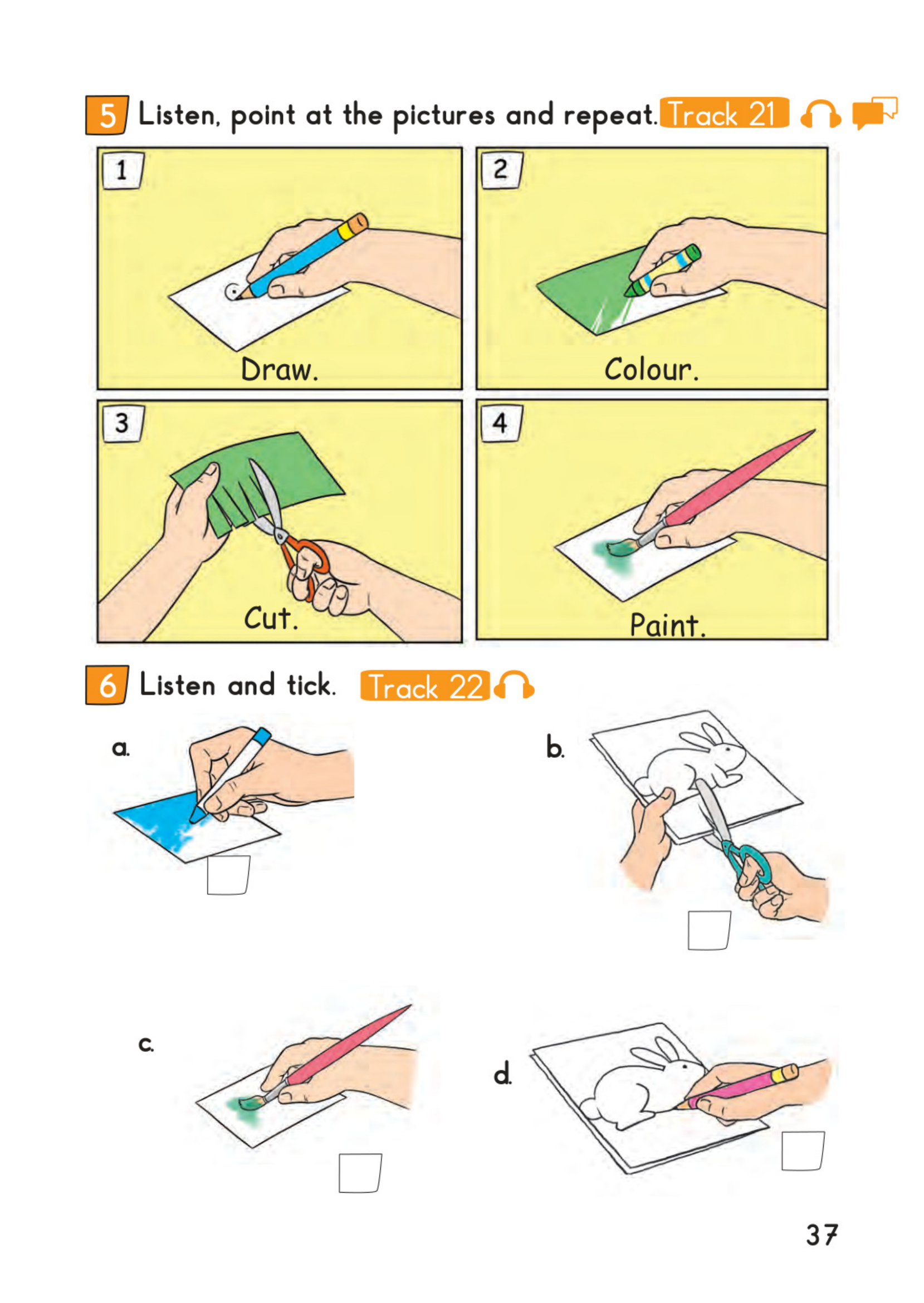 5 Listen, point at the pictures and repeat. Track 21

1 Draw.

2 Colour.

3 Cut.

4 Paint.

6 Listen and tick. Track 22

a.

b.

c.

d.

37