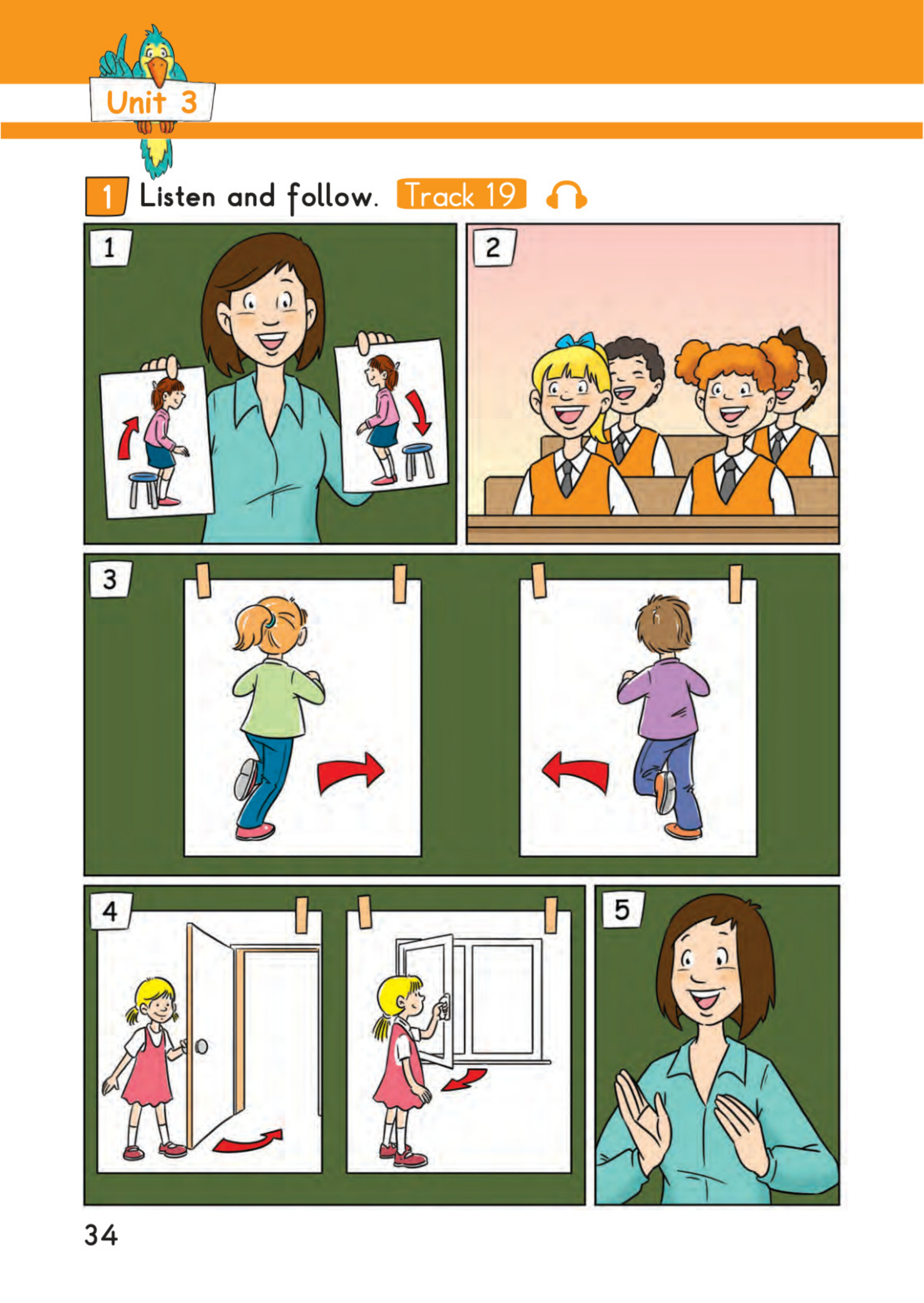 Unit 3

1 Listen and follow. Track 19

1

2

3

4

5

34