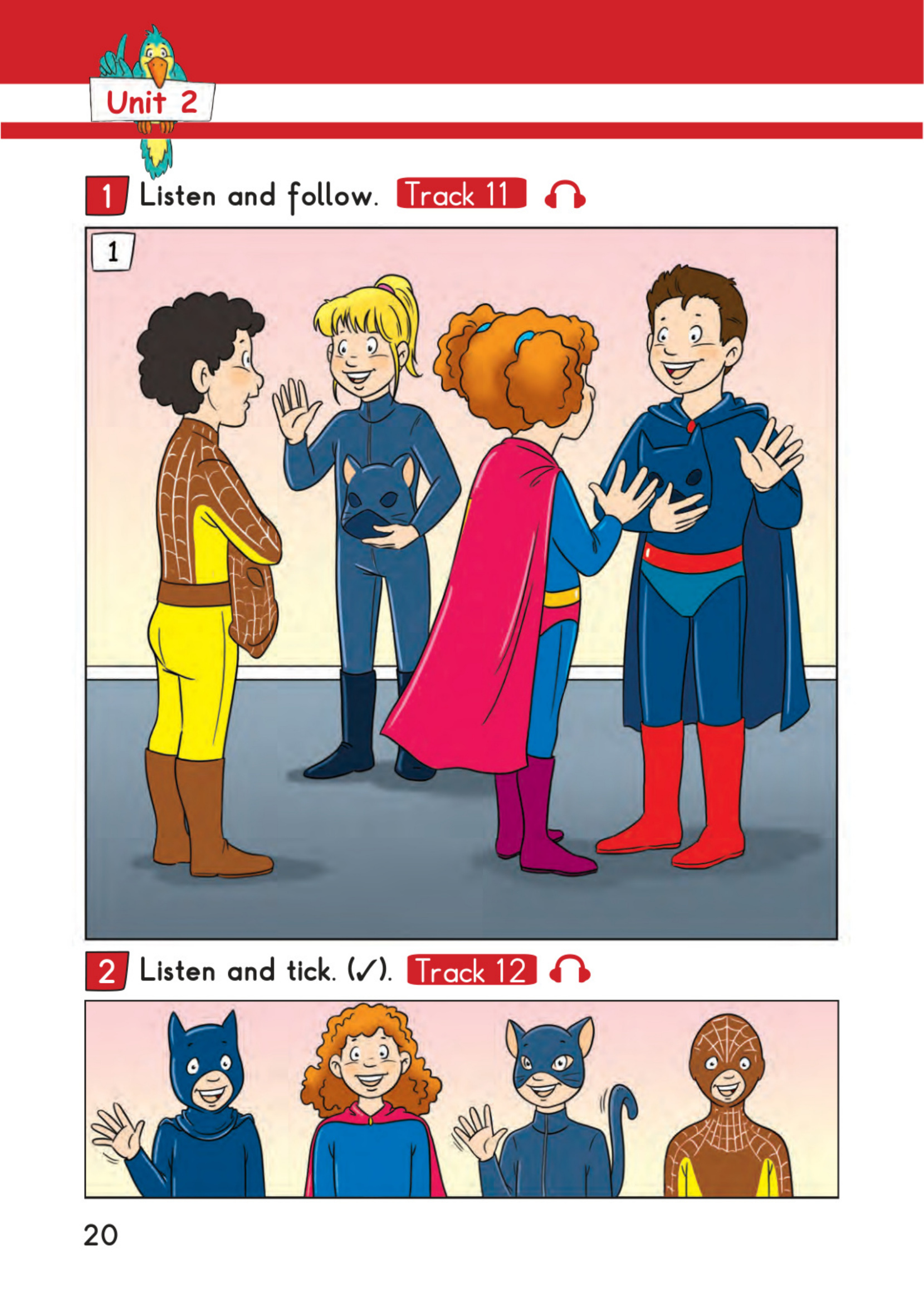 Unit 2

1 Listen and follow. Track 11

1

2 Listen and tick. (✓). Track 12

20