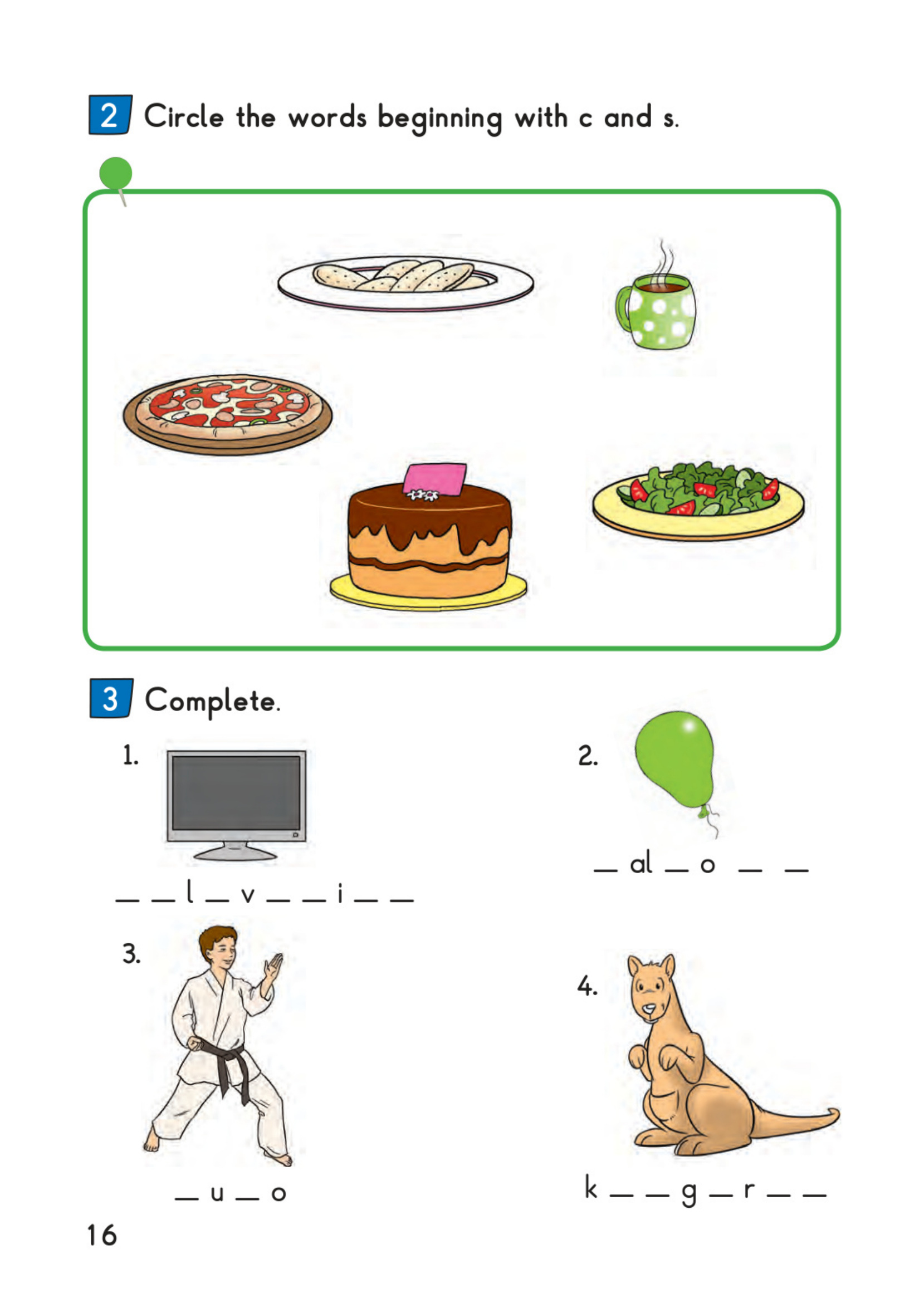 2 Circle the words beginning with c and s.

3 Complete.

1.

_ _ l _ v _ _ i _ _

2.

_ al _ o _ _

3.

_ u _ o

4.

k _ _ g _ r _ _

16