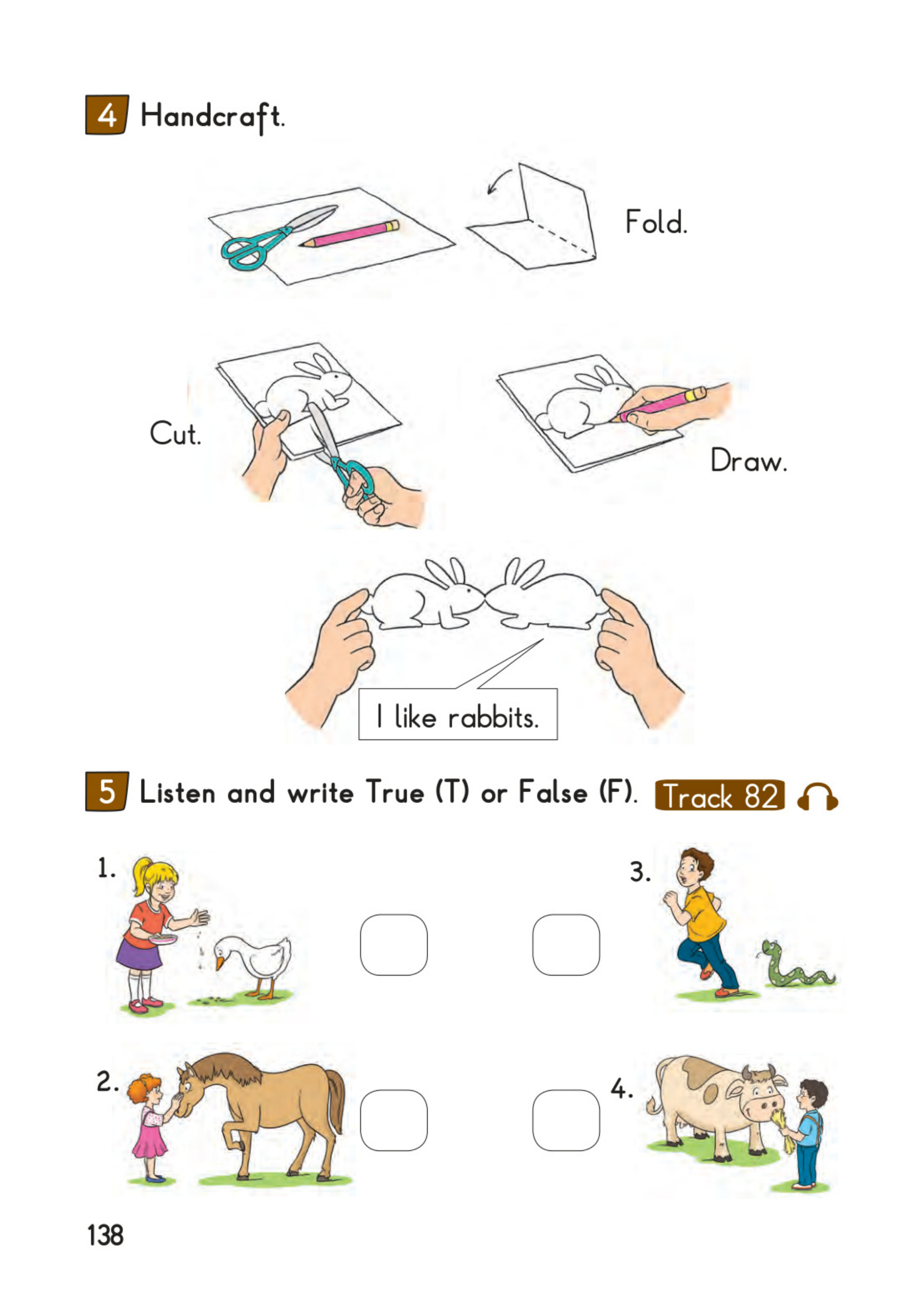 4 Handcraft.

Fold.

Cut.

Draw.

I like rabbits.

5 Listen and write True (T) or False (F). Track 82

1.

3.

2.

4.

138