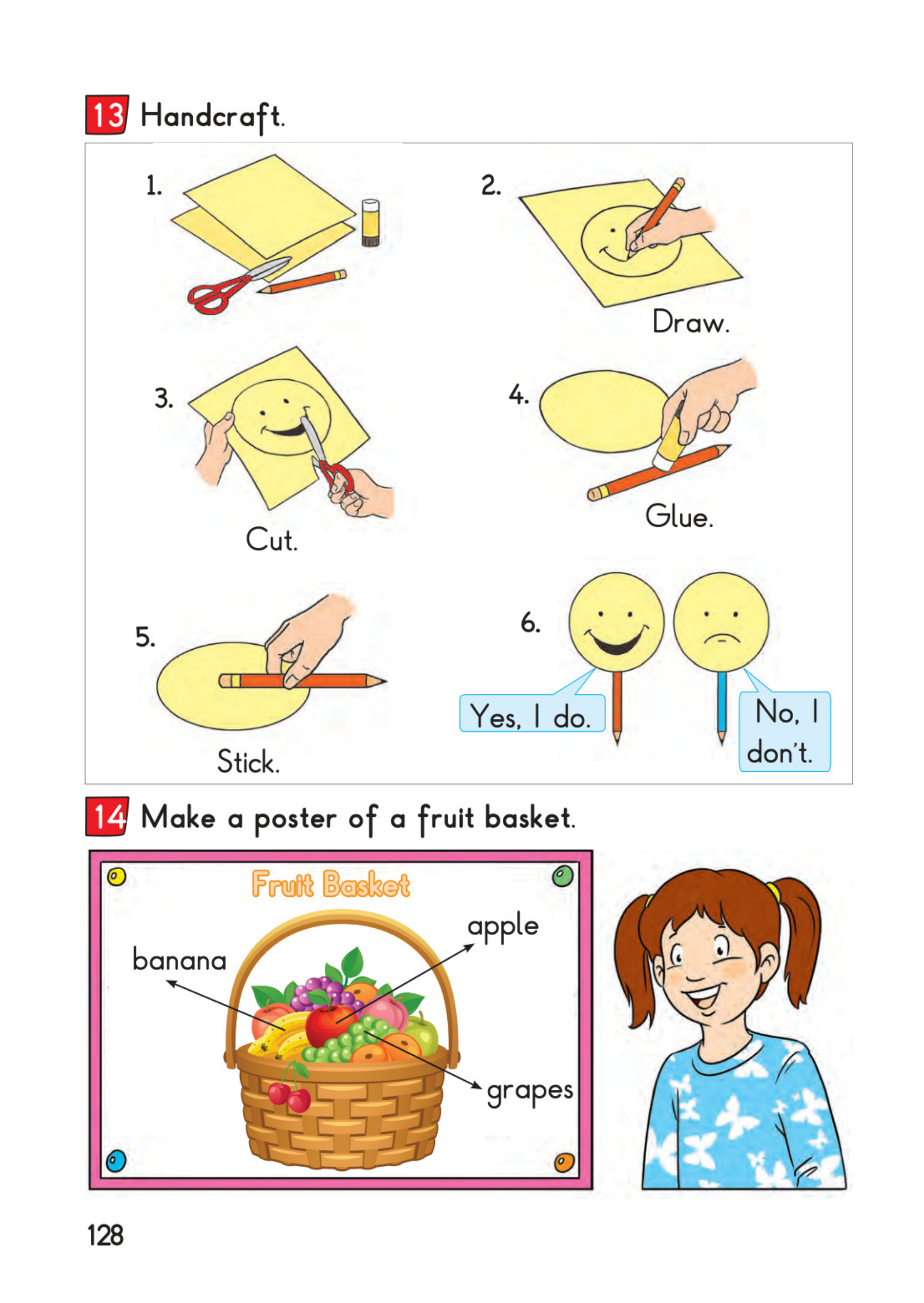 13 Handcraft.

1.

2.

Draw.

3.

Cut.

4.

Glue.

5.

Stick.

6.

Yes, I do.

No, I don't.

14 Make a poster of a fruit basket.

Fruit Basket

banana

apple

grapes

128