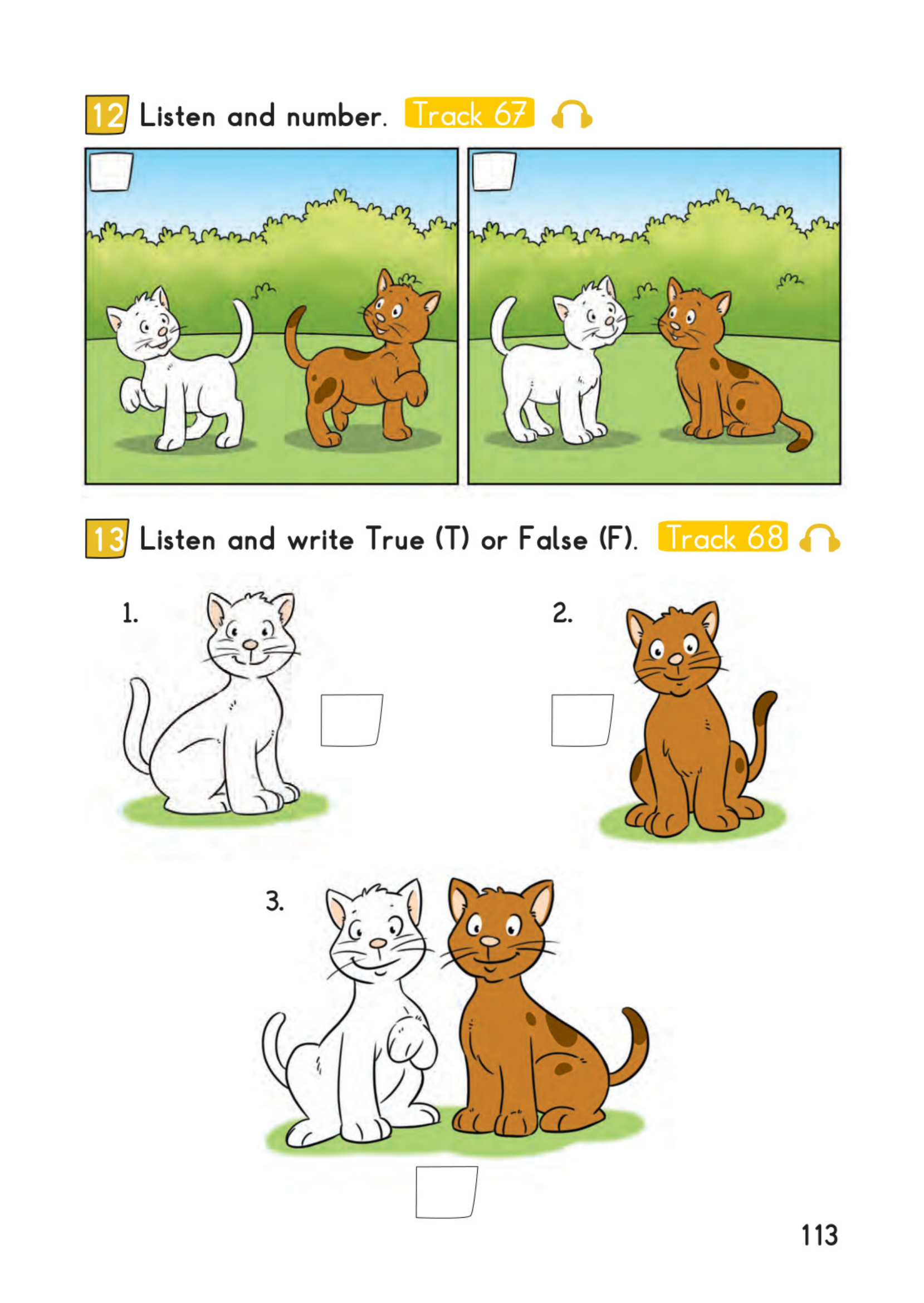 12 Listen and number. Track 67

13 Listen and write True (T) or False (F). Track 68

1.

2.

3.

113