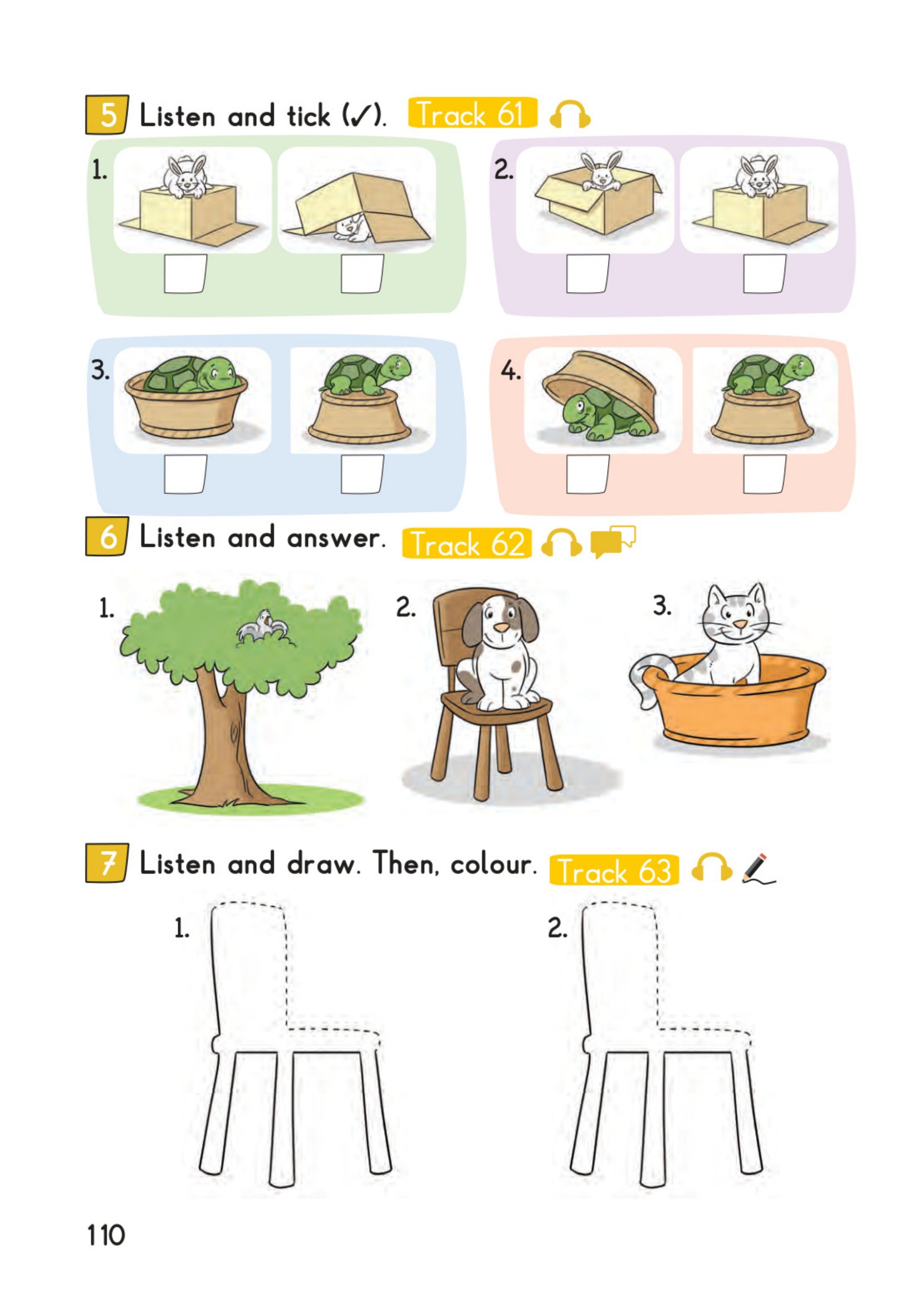 5 Listen and tick (✓). Track 61

1.

2.

3.

4.

6 Listen and answer. Track 62

1.

2.

3.

7 Listen and draw. Then, colour. Track 63

1.

2.

110