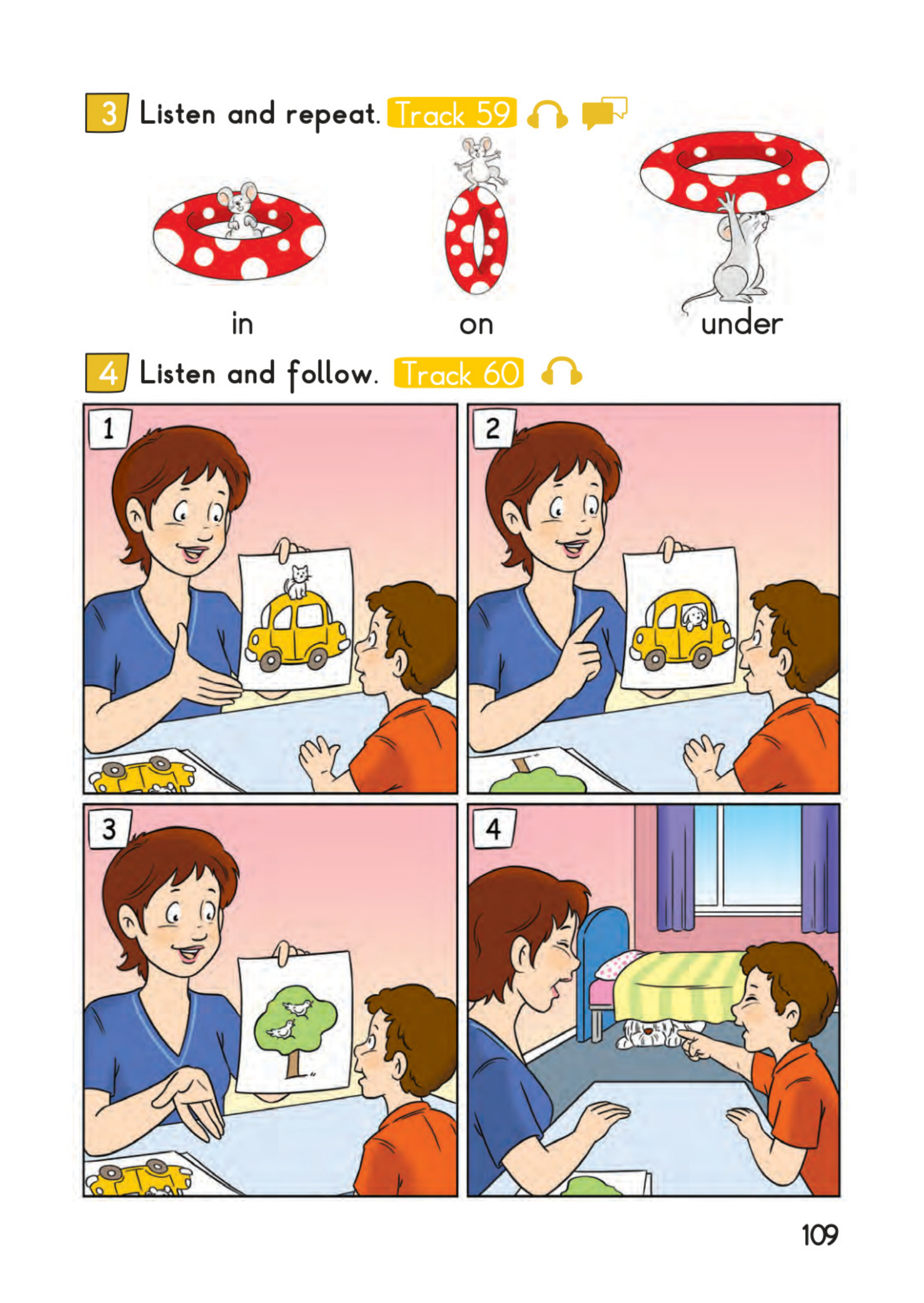 3 Listen and repeat. Track 59

in

on

under

4 Listen and follow. Track 60

1

2

3

4

109