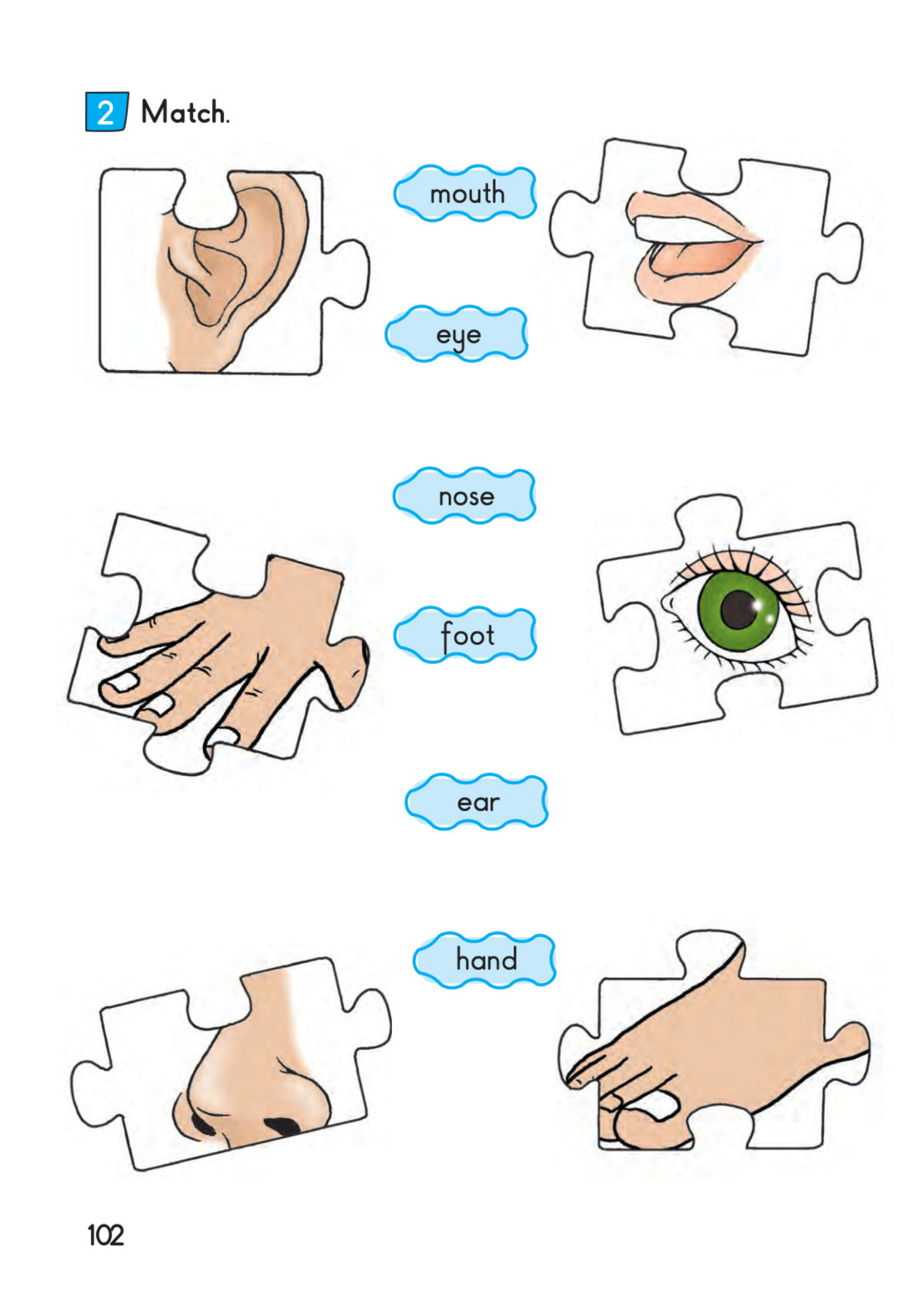 2 Match.

mouth

eye

nose

foot

ear

hand

102