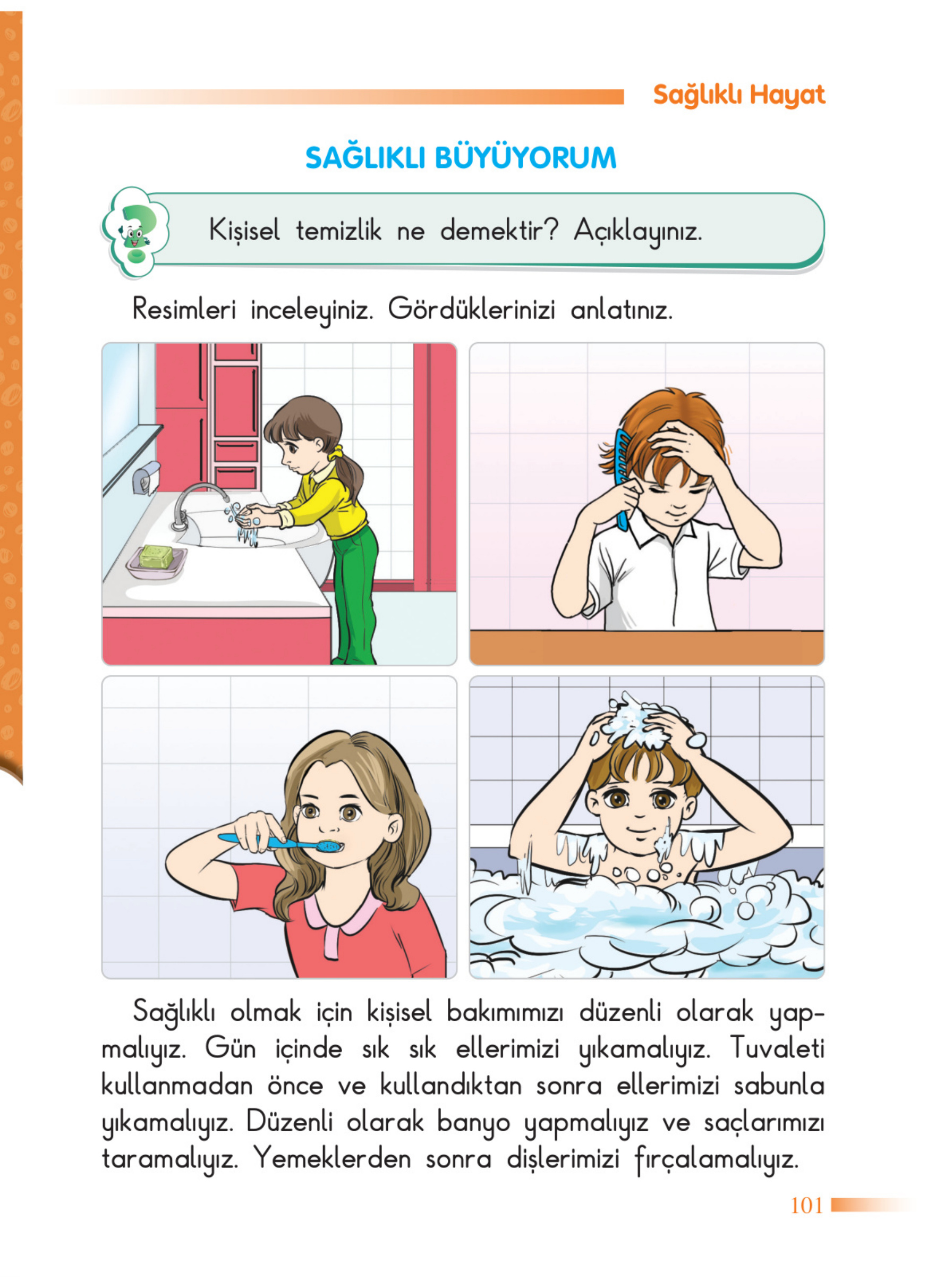 Sağlıklı Hayat

SAĞLIKLI BÜYÜYORUM

Kişisel temizlik ne demektir? Açıklayınız.

Resimleri inceleyiniz. Gördüklerinizi anlatınız.

Sağlıklı olmak için kişisel bakımımızı düzenli olarak yapmalıyız. Gün içinde sık sık ellerimizi yıkamalıyız. Tuvaleti kullanmadan önce ve kullandıktan sonra ellerimizi sabunla yıkamalıyız. Düzenli olarak banyo yapmalıyız ve saçlarımızı taramalıyız. Yemeklerden sonra dişlerimizi fırçalamalıyız.

101