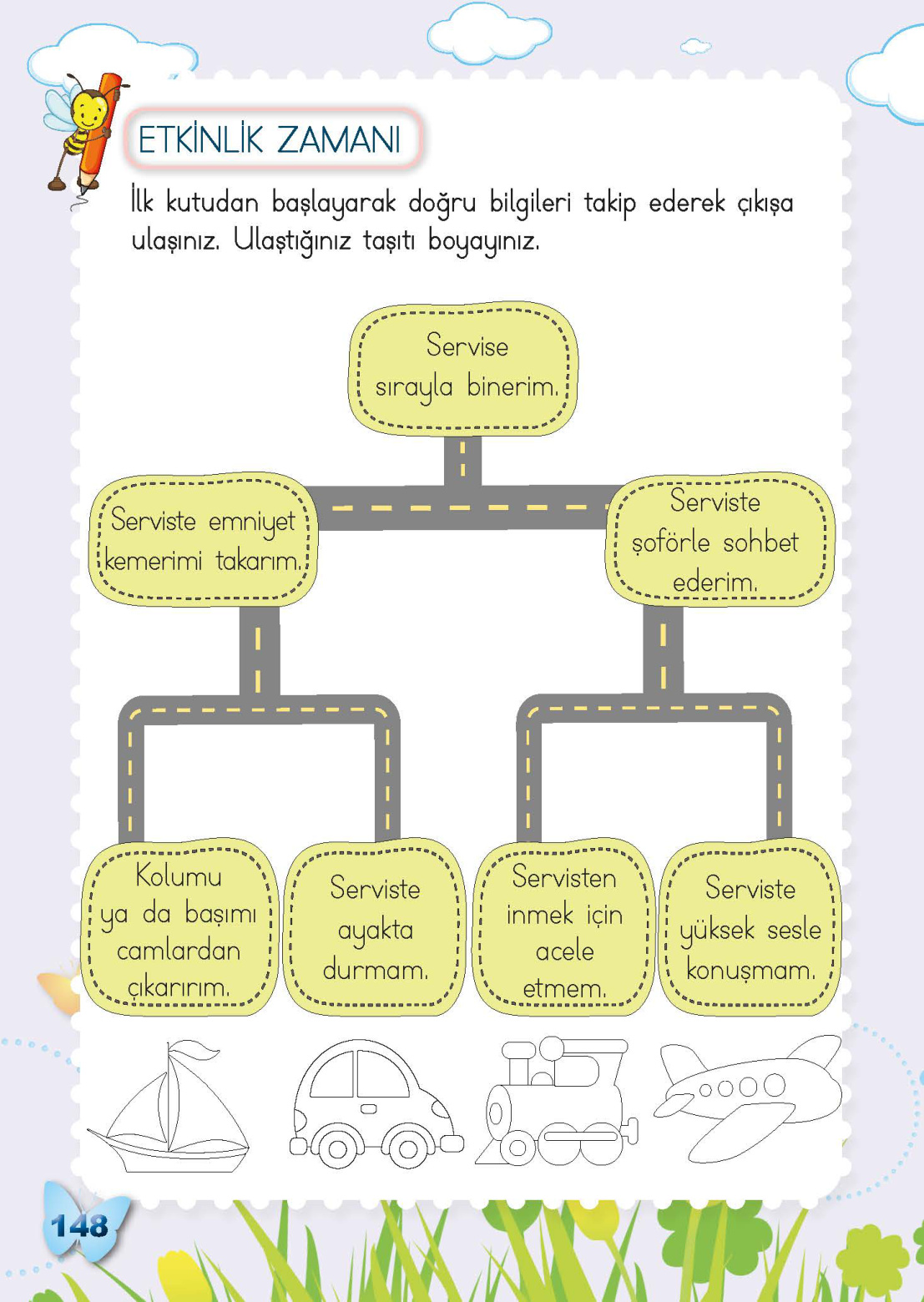 ETKİNLİK ZAMANI

İlk kutudan başlayarak doğru bilgileri takip ederek çıkışa ulaşınız. Ulaştığınız taşıtı boyayınız.

Servise sırayla binerim.

Serviste emniyet kemerimi takarım.

Serviste şoförle sohbet ederim.

Kolumu ya da başımı camlardan çıkarırım.

Serviste ayakta durmam.

Servisten inmek için acele etmem.

Serviste yüksek sesle konuşmam.

148