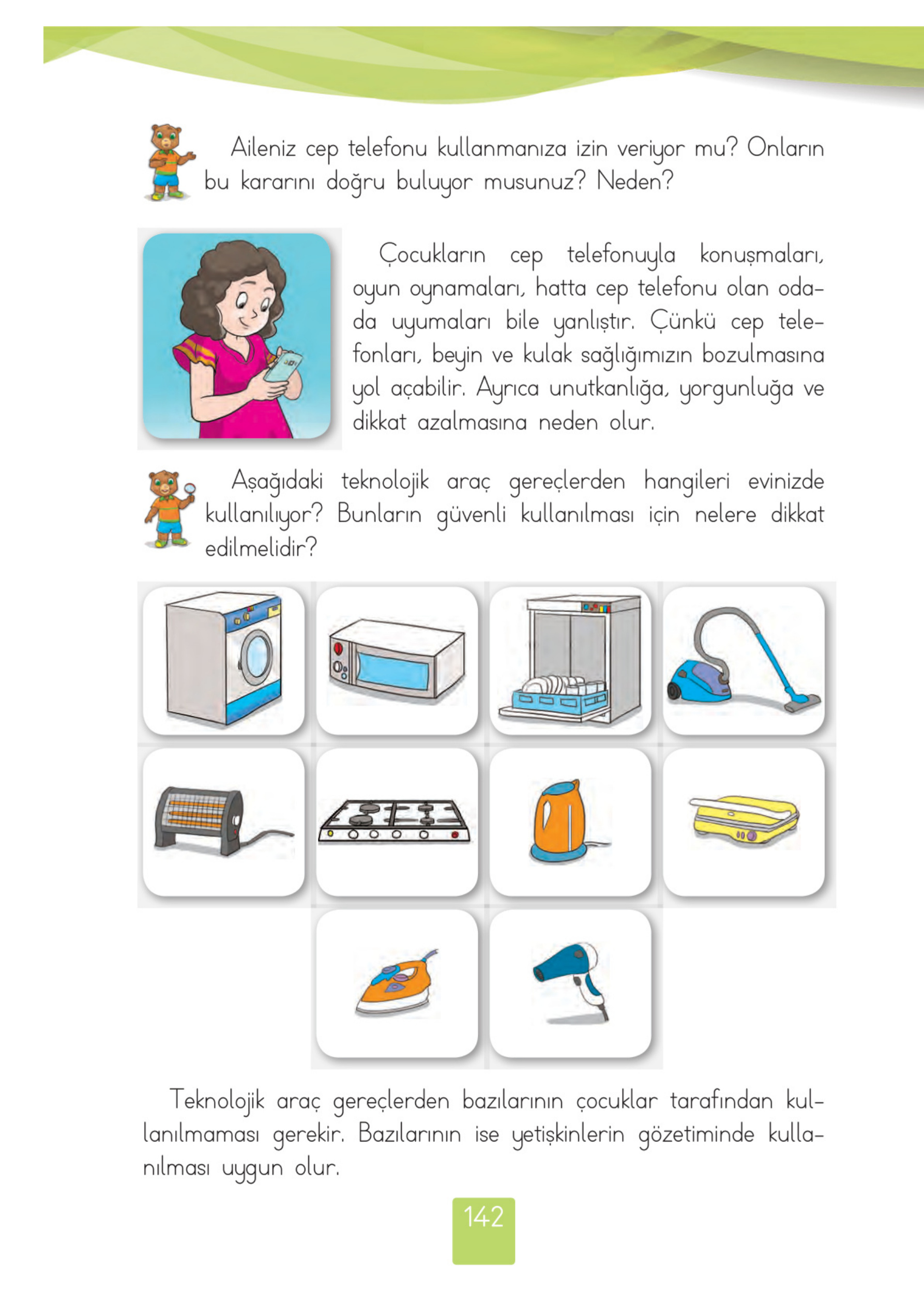 Aileniz cep telefonu kullanmanıza izin veriyor mu? Onların bu kararını doğru buluyor musunuz? Neden?

Çocukların cep telefonuyla konuşmaları, oyun oynamaları, hatta cep telefonu olan odada uyumaları bile yanlıştır. Çünkü cep telefonları, beyin ve kulak sağlığımızın bozulmasına yol açabilir. Ayrıca unutkanlığa, yorgunluğa ve dikkat azalmasına neden olur.

Aşağıdaki teknolojik araç gereçlerden hangileri evinizde kullanılıyor? Bunların güvenli kullanılması için nelere dikkat edilmelidir?

Teknolojik araç gereçlerden bazılarının çocuklar tarafından kullanılmaması gerekir. Bazılarının ise yetişkinlerin gözetiminde kullanılması uygun olur.

142