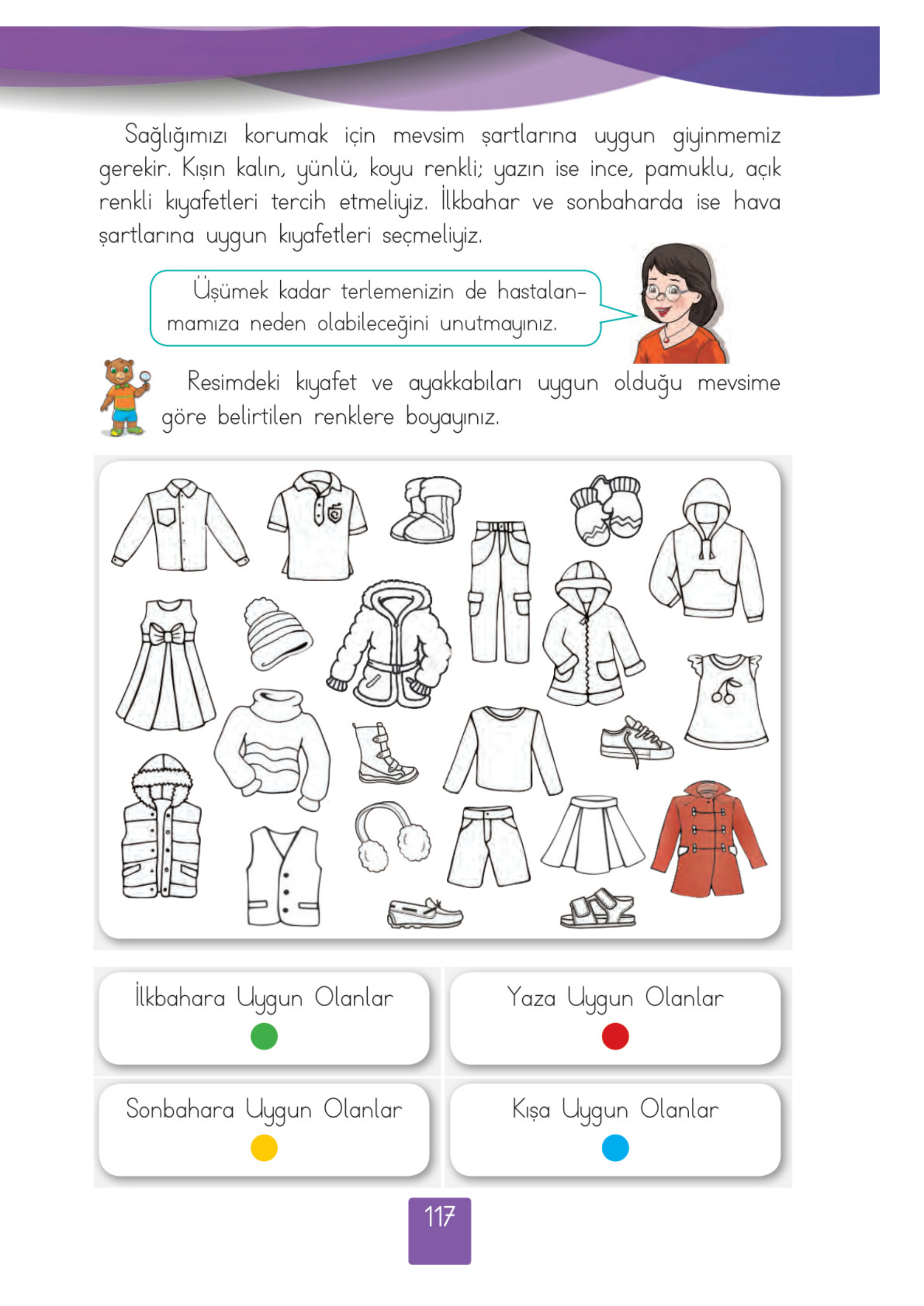 Sağlığımızı korumak için mevsim şartlarına uygun giyinmemiz gerekir. Kışın kalın, yünlü, koyu renkli; yazın ise ince, pamuklu, açık renkli kıyafetleri tercih etmeliyiz. İlkbahar ve sonbaharda ise hava şartlarına uygun kıyafetleri seçmeliyiz.

Üşümek kadar terlemenizin de hastalanmamıza neden olabileceğini unutmayınız.

Resimdeki kıyafet ve ayakkabıları uygun olduğu mevsime göre belirtilen renklere boyayınız.

İlkbahara Uygun Olanlar

Yaza Uygun Olanlar

Sonbahara Uygun Olanlar

Kışa Uygun Olanlar

117