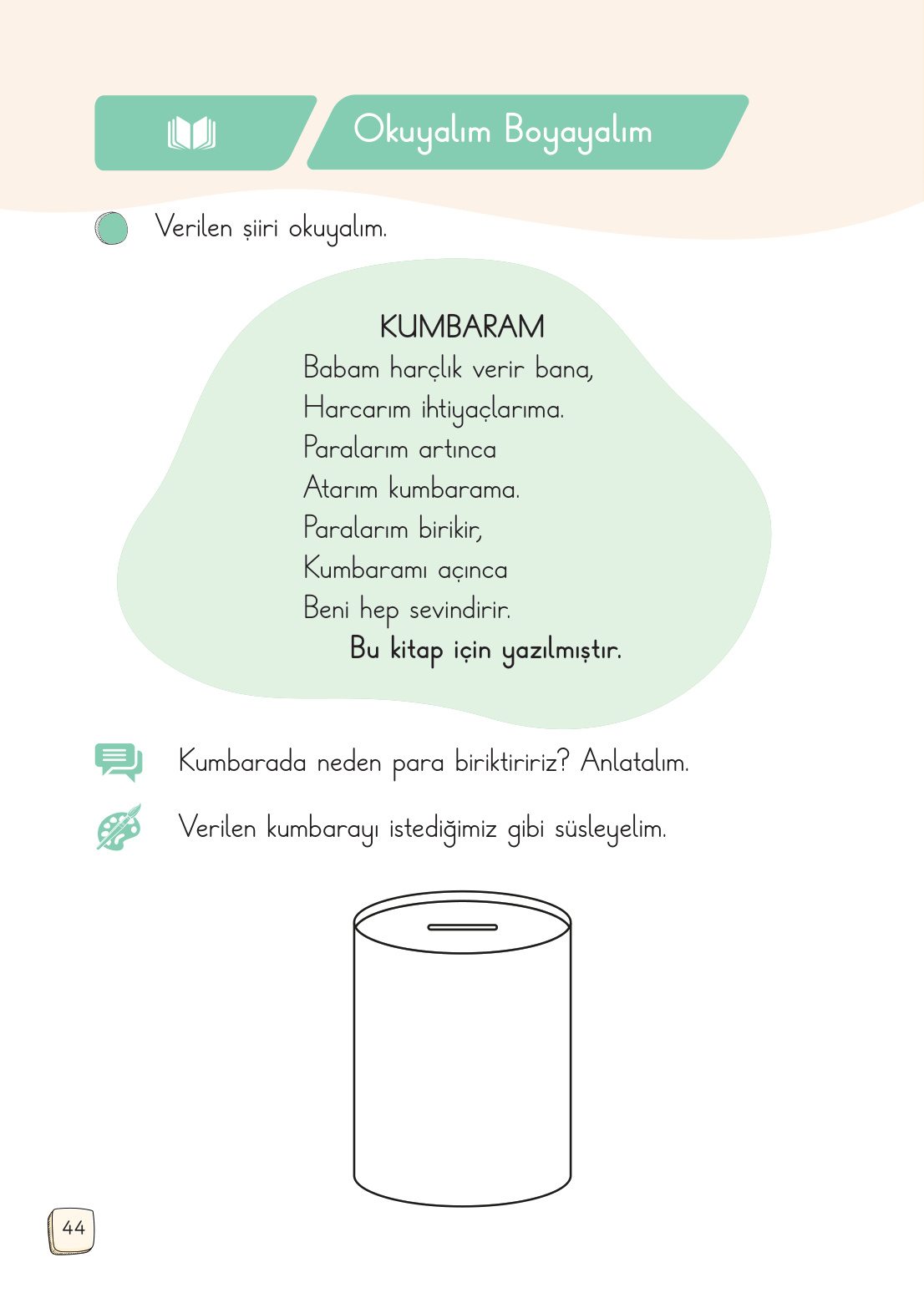 Okuyalım Boyayalım

Verilen şiiri okuyalım.

KUMBARAM
Babam harçlık verir bana,
Harcarım ihtiyaçlarıma.
Paralarım artınca
Atarım kumbarama.
Paralarım birikir,
Kumbaramı açınca
Beni hep sevindirir.
Bu kitap için yazılmıştır.

Kumbarada neden para biriktiririz? Anlatalım.

Verilen kumbarayı istediğimiz gibi süsleyelim.

44