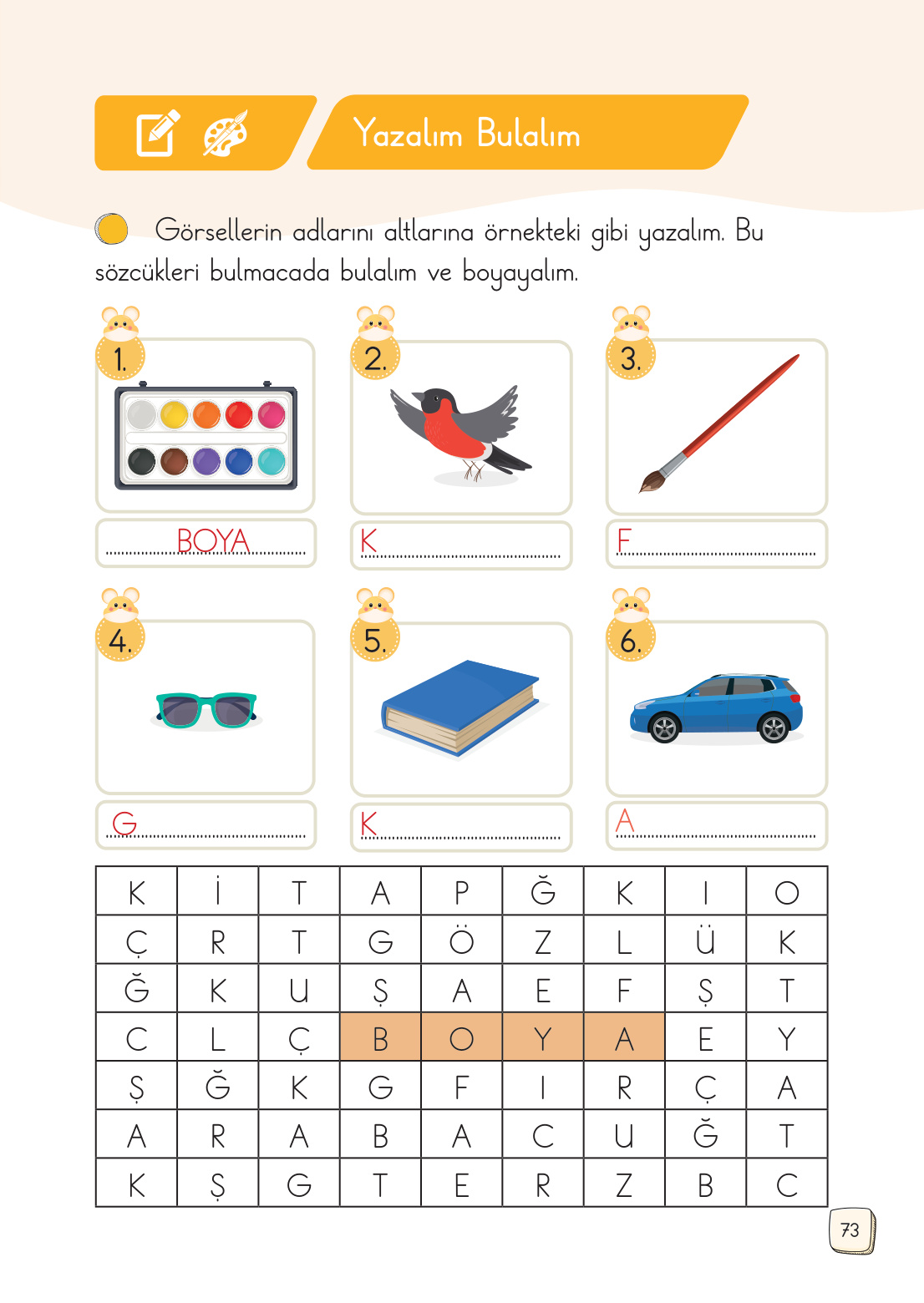 Yazalım Bulalım

Görsellerin adlarını altlarına örnekteki gibi yazalım. Bu sözcükleri bulmacada bulalım ve boyayalım.

1.
BOYA

2.
K

3.
F

4.
G

5.
K

6.
A

| K | İ | T | A | P | Ğ | K | I | O |
|---|---|---|---|---|---|---|---|---|
| Ç | R | T | G | Ö | Z | L | Ü | K |
| Ğ | K | U | Ş | A | E | F | Ş | T |
| C | L | Ç | B | O | Y | A | E | Y |
| Ş | Ğ | K | G | F | I | R | Ç | A |
| A | R | A | B | A | C | U | Ğ | T |
| K | Ş | G | T | E | R | Z | B | C |

73