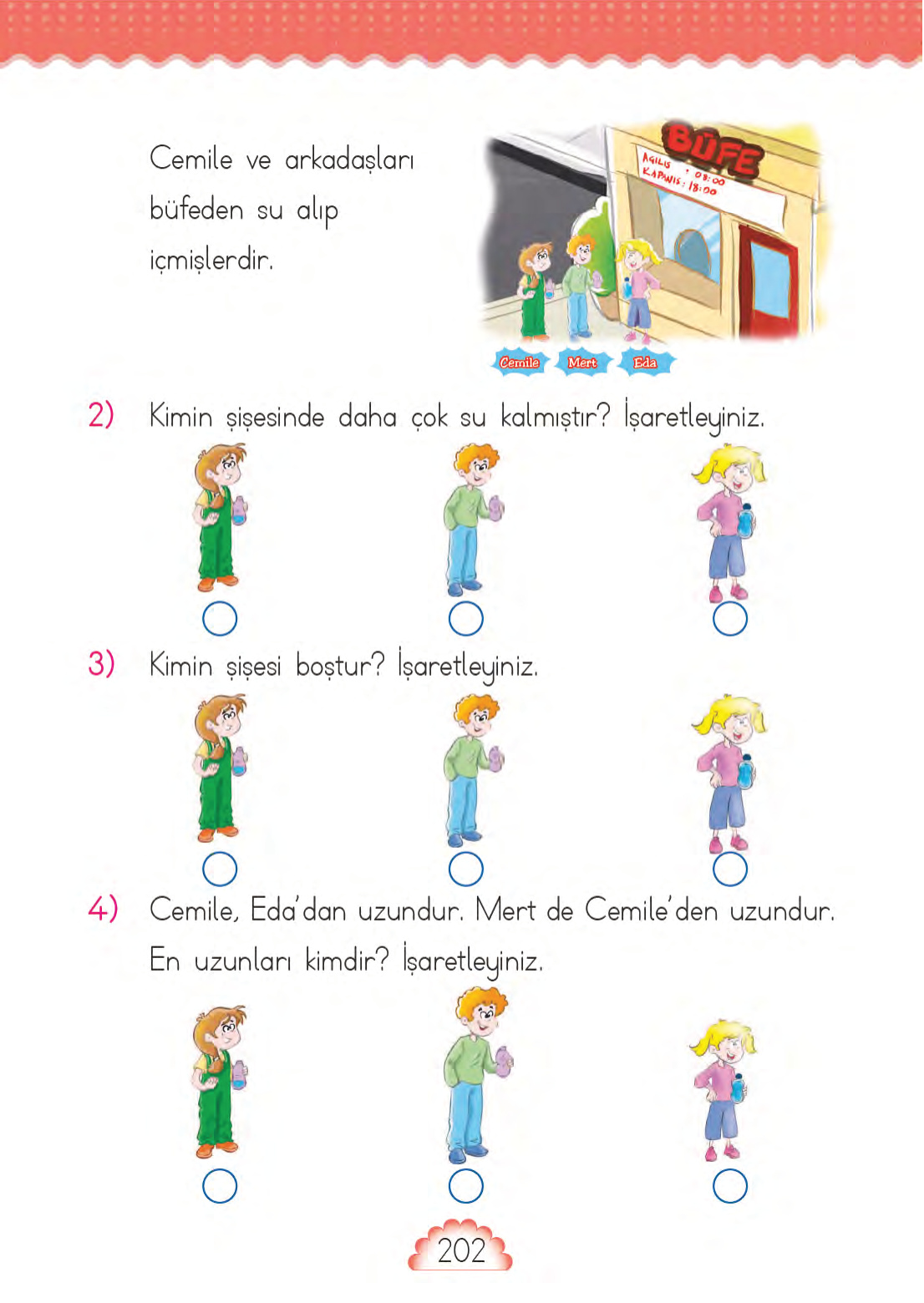 Cemile ve arkadaşları büfeden su alıp içmişlerdir.

BÜFE
AÇILIŞ : 08:00
KAPANIŞ : 18:00

Cemile Mert Eda

2) Kimin şişesinde daha çok su kalmıştır? İşaretleyiniz.

3) Kimin şişesi boştur? İşaretleyiniz.

4) Cemile, Eda'dan uzundur. Mert de Cemile'den uzundur. En uzunları kimdir? İşaretleyiniz.

202