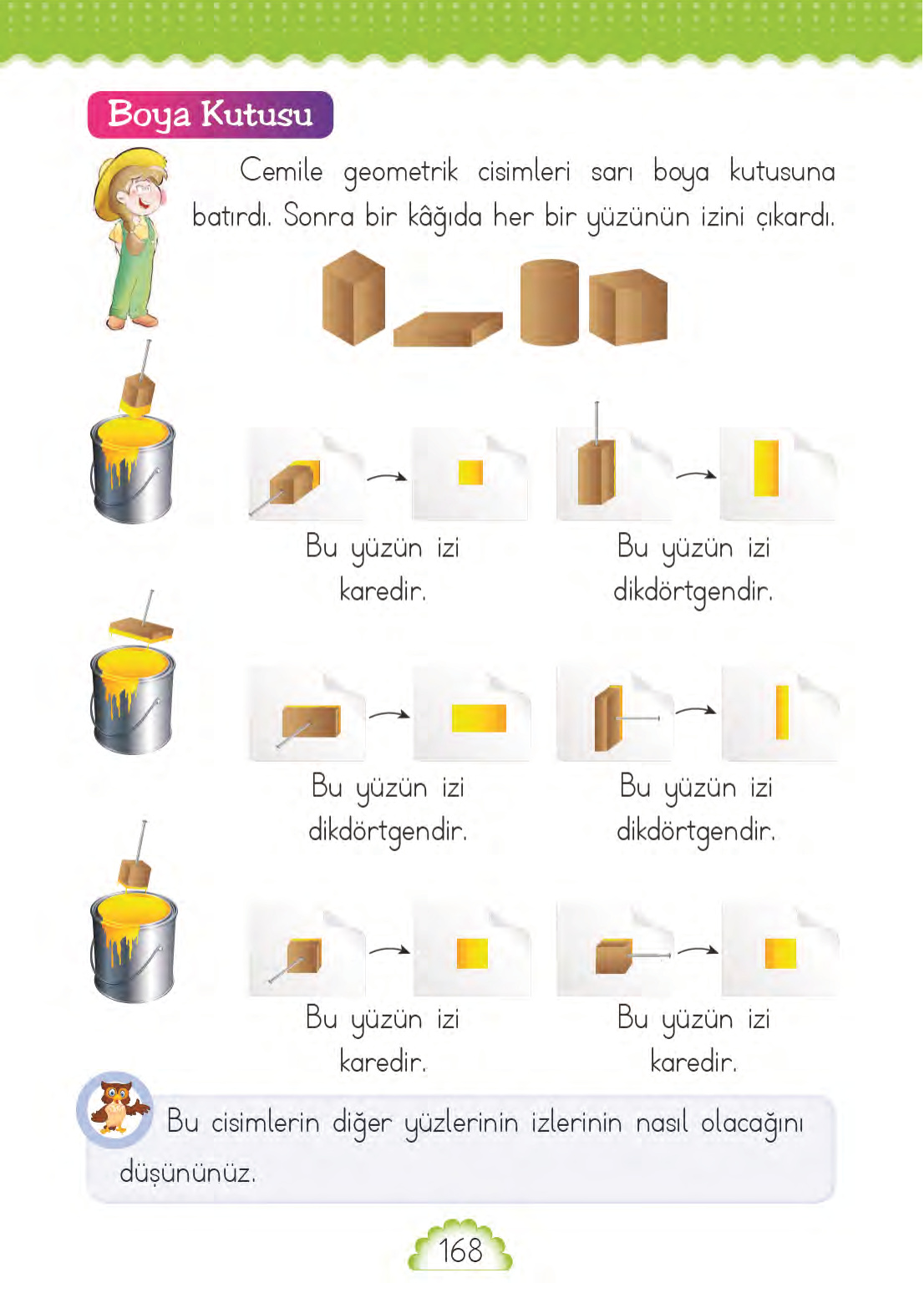 Boya Kutusu

Cemile geometrik cisimleri sarı boya kutusuna batırdı. Sonra bir kâğıda her bir yüzünün izini çıkardı.

Bu yüzün izi karedir.

Bu yüzün izi dikdörtgendir.

Bu yüzün izi dikdörtgendir.

Bu yüzün izi dikdörtgendir.

Bu yüzün izi karedir.

Bu yüzün izi karedir.

Bu cisimlerin diğer yüzlerinin izlerinin nasıl olacağını düşününüz.

168